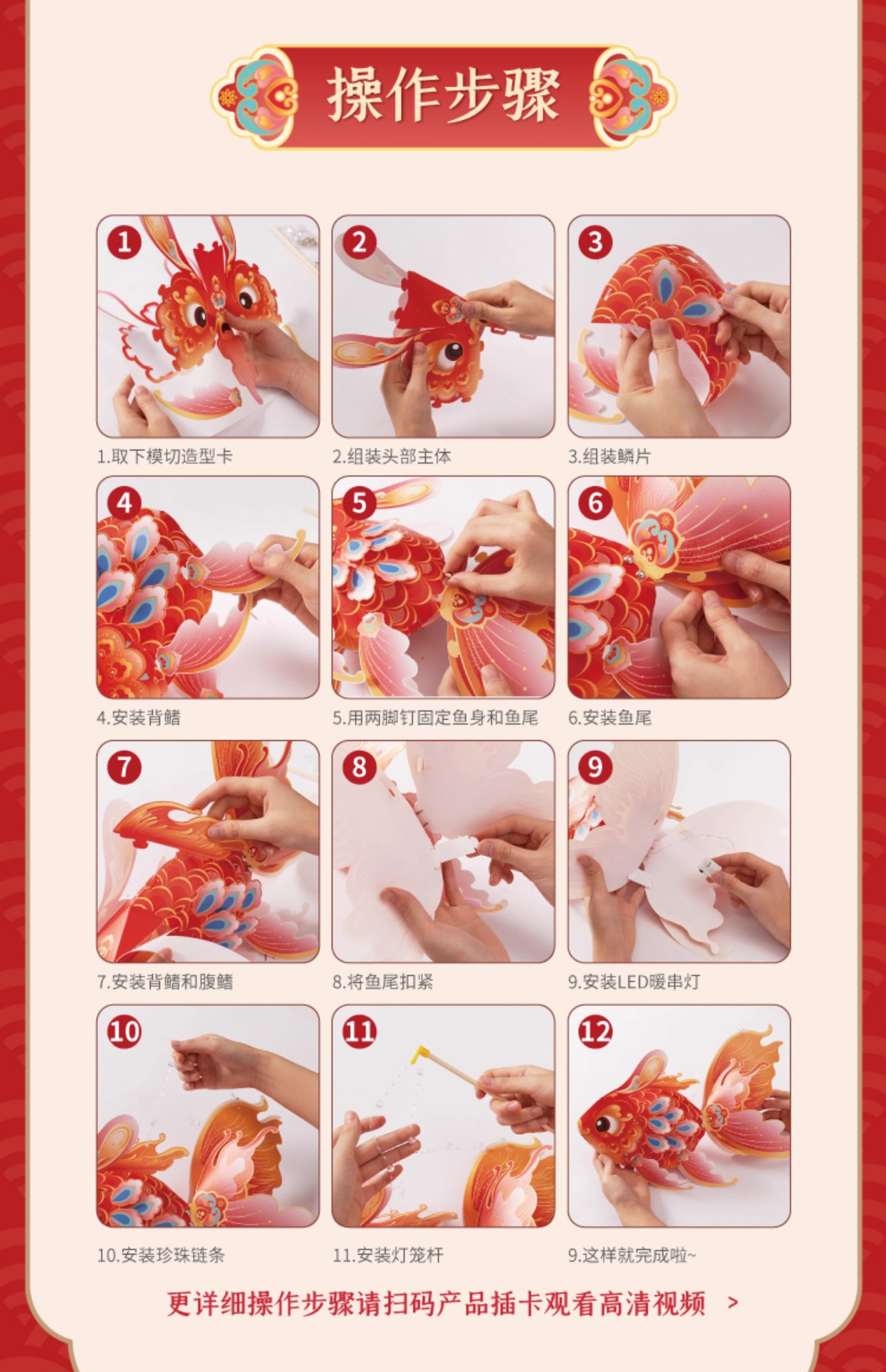 操作步骤

1

1.取下模切造型卡

2

2.组装头部主体

3

3.组装鳞片

4

4.安装背鳍

5

5.用两脚钉固定鱼身和鱼尾

6

6.安装鱼尾

7

7.安装背鳍和腹鳍

8

8.将鱼尾扣紧

9

9.安装LED暖串灯

10

10.安装珍珠链条

11

11.安装灯笼杆

12

9.这样就完成啦~

更详细操作步骤请扫码产品插卡观看高清视频 >