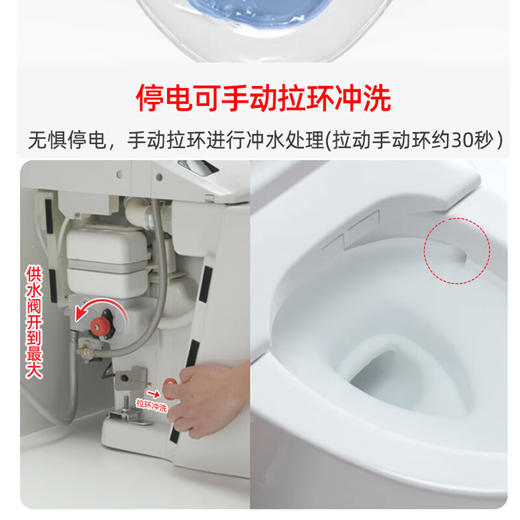 停电可手动拉环冲洗

无惧停电，手动拉环进行冲水处理(拉动手动环约30秒)

供水阀开到最大

拉环冲洗