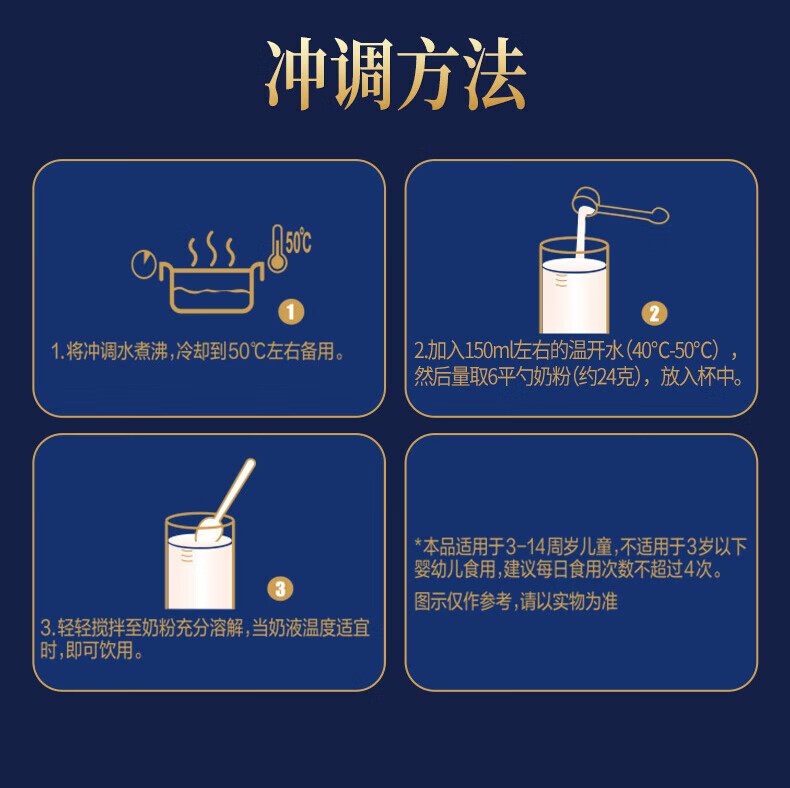 冲调方法

50℃

1

1.将冲调水煮沸，冷却到50℃左右备用。

2

2.加入150ml左右的温开水（40°C-50°C），然后量取6平勺奶粉（约24克），放入杯中。

3

3.轻轻搅拌至奶粉充分溶解，当奶液温度适宜时，即可饮用。

*本品适用于3-14周岁儿童，不适用于3岁以下婴幼儿食用，建议每日食用次数不超过4次。

图示仅作参考，请以实物为准