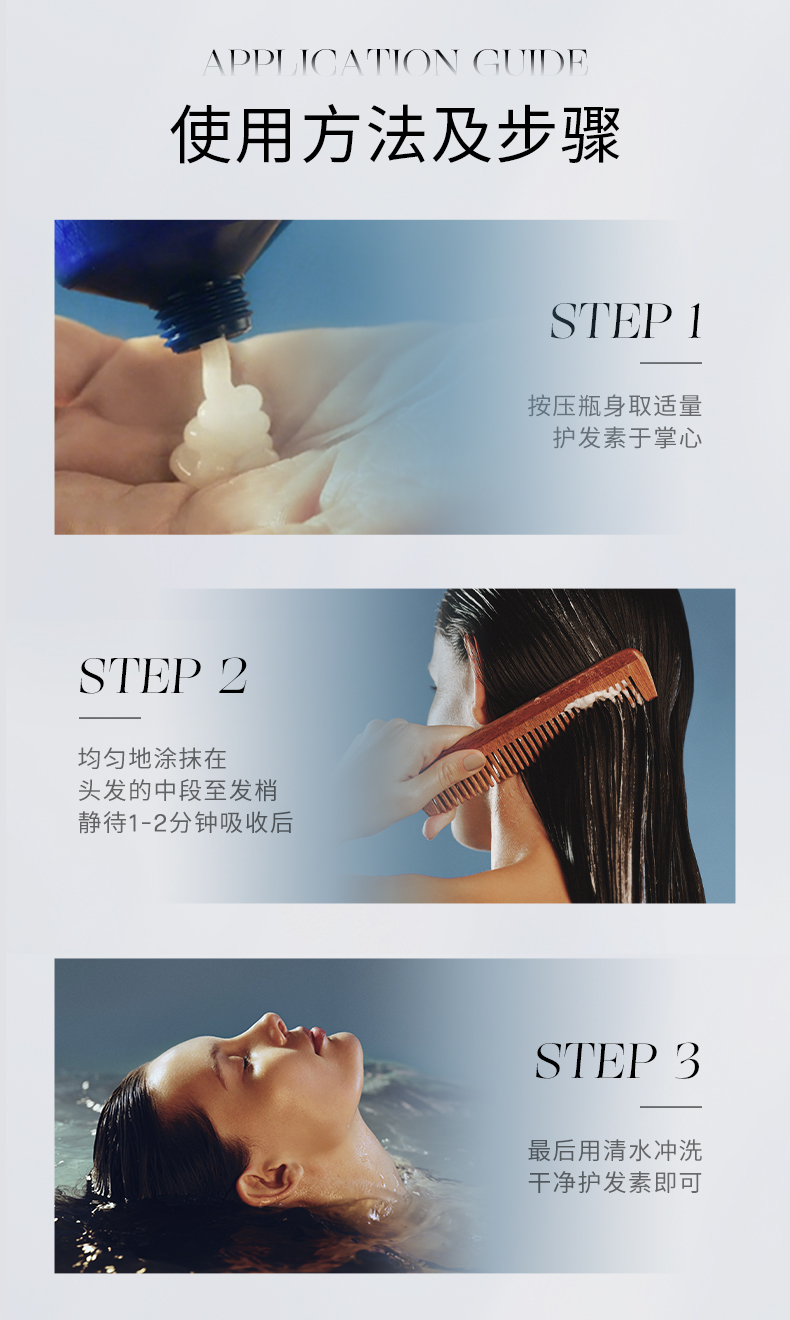 APPLICATION GUIDE
使用方法及步骤

STEP 1

按压瓶身取适量
护发素于掌心

STEP 2

均匀地涂抹在
头发的中段至发梢
静待1-2分钟吸收后

STEP 3

最后用清水冲洗
干净护发素即可