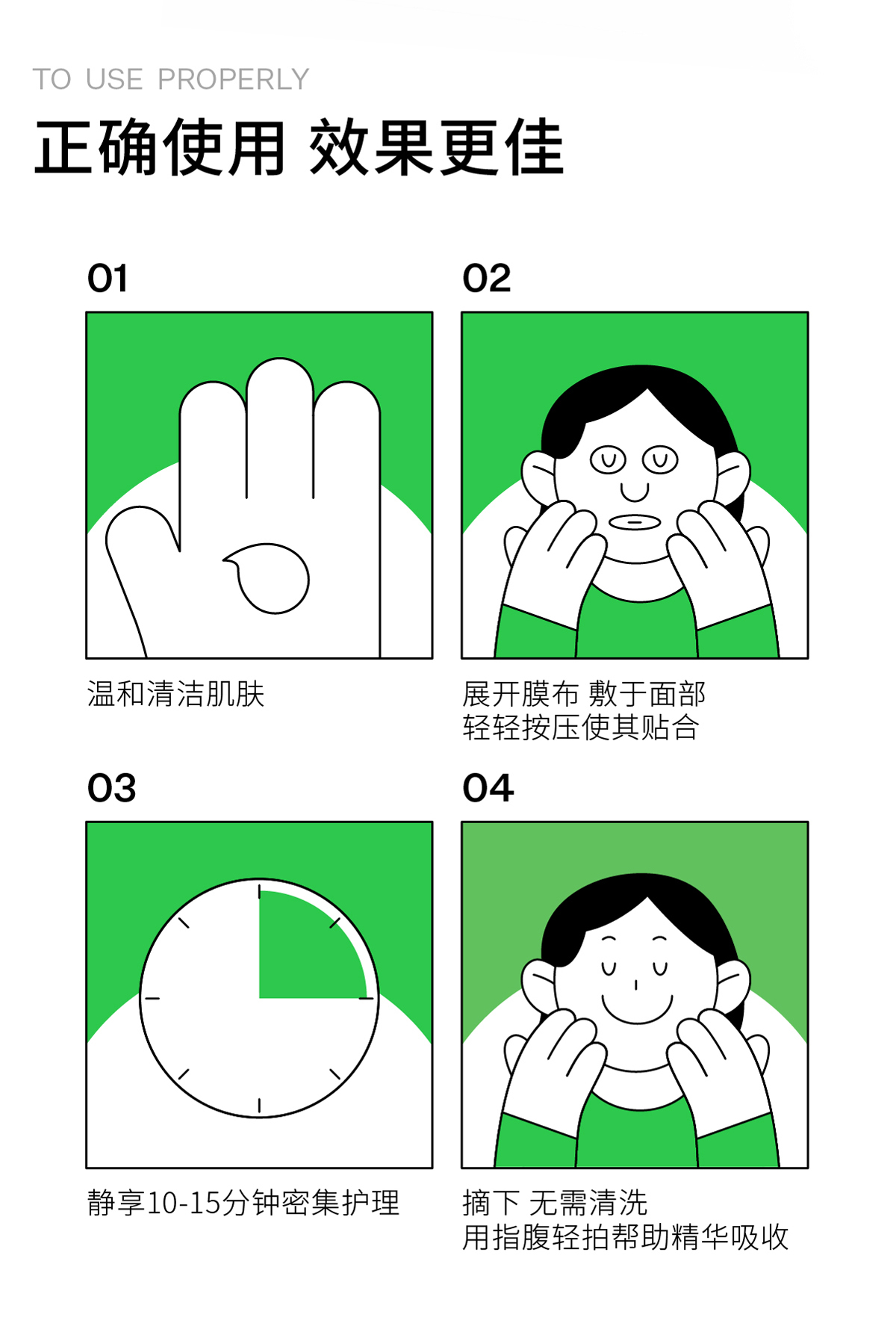 TO USE PROPERLY

正确使用 效果更佳

01

温和清洁肌肤

02

展开膜布 敷于面部
轻轻按压使其贴合

03

静享10-15分钟密集护理

04

摘下 无需清洗
用指腹轻拍帮助精华吸收