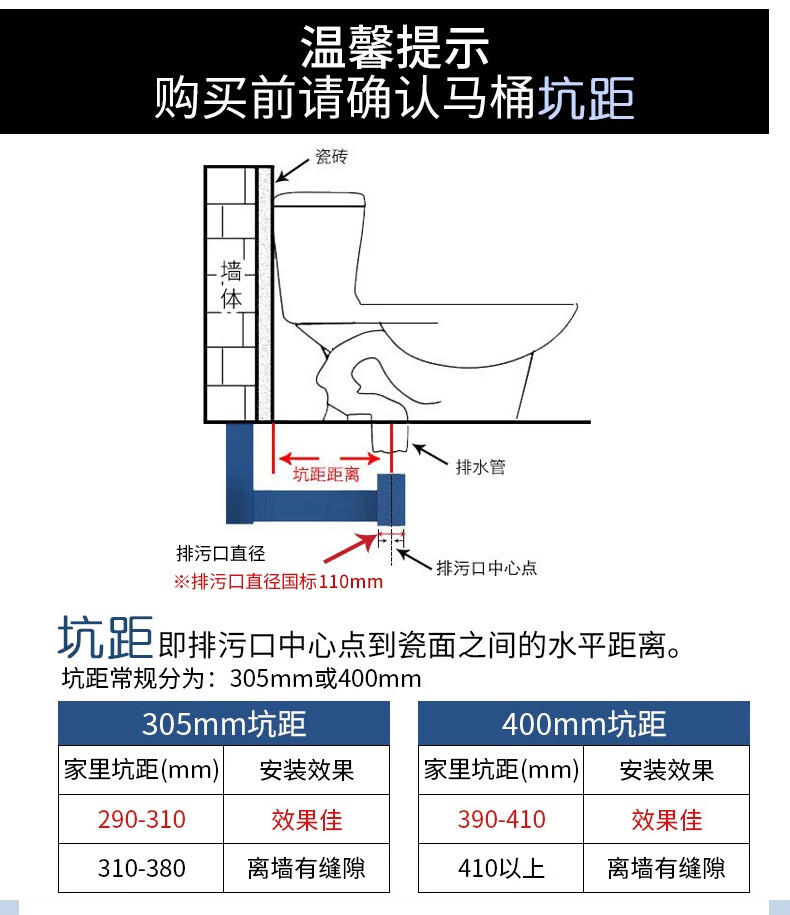 温馨提示
购买前请确认马桶坑距

瓷砖
墙体
坑距距离
排水管
排污口直径
※排污口直径国标110mm
排污口中心点

坑距即排污口中心点到瓷面之间的水平距离。
坑距常规分为：305mm或400mm

| 305mm坑距 | |
|---|---|
| 家里坑距(mm) | 安装效果 |
| 290-310 | 效果佳 |
| 310-380 | 离墙有缝隙 |

| 400mm坑距 | |
|---|---|
| 家里坑距(mm) | 安装效果 |
| 390-410 | 效果佳 |
| 410以上 | 离墙有缝隙 |