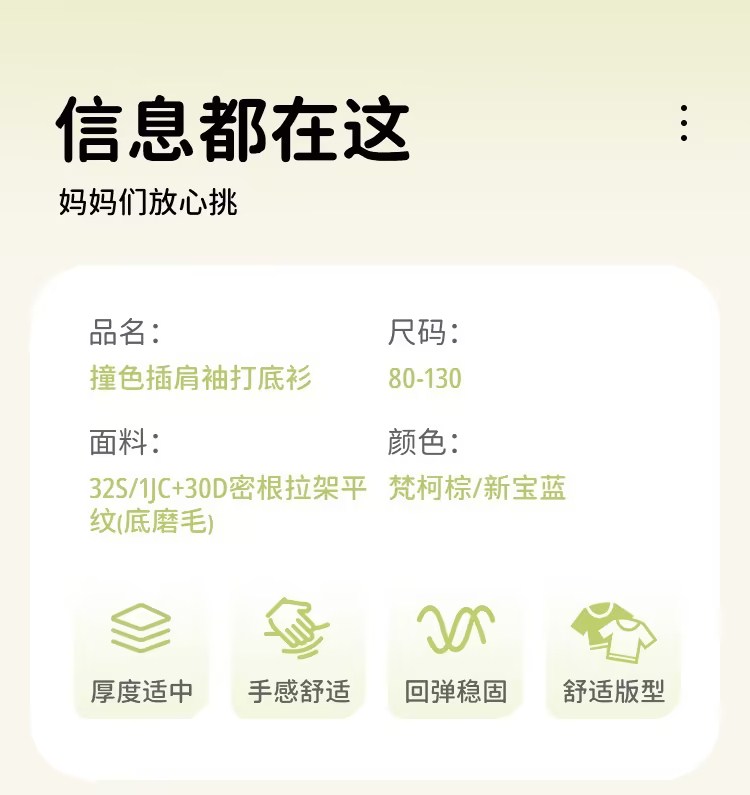 信息都在这

妈妈们放心挑

品名:
撞色插肩袖打底衫

面料:
32S/1JC+30D密根拉架平纹(底磨毛)

尺码:
80-130

颜色:
梵柯棕/新宝蓝

厚度适中

手感舒适

回弹稳固

舒适版型