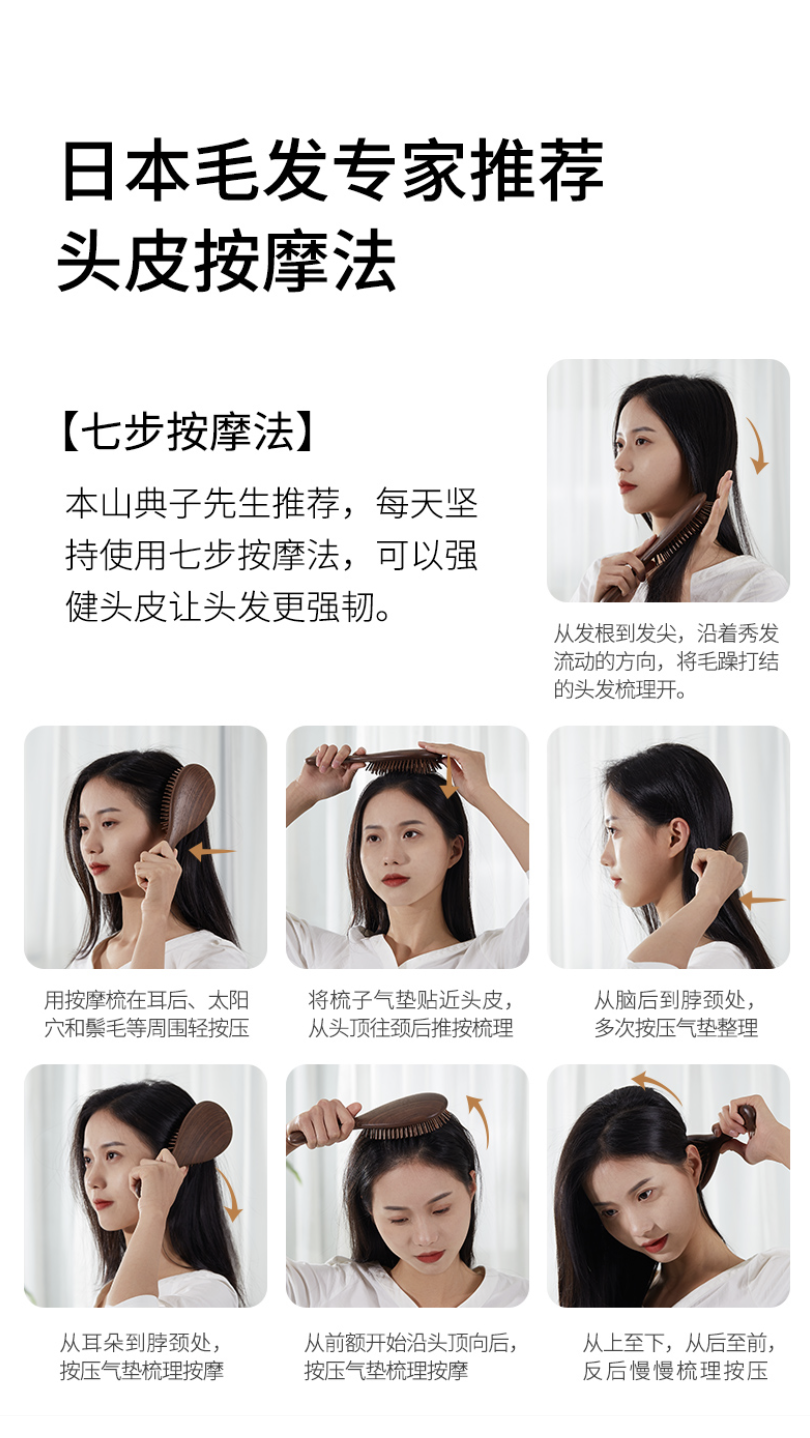 日本毛发专家推荐
头皮按摩法

【七步按摩法】

本山典子先生推荐，每天坚持使用七步按摩法，可以强健头皮让头发更强韧。

从发根到发尖，沿着秀发流动的方向，将毛躁打结的头发梳理开。

用按摩梳在耳后、太阳穴和鬓毛等周围轻按压

将梳子气垫贴近头皮，从头顶往颈后推按梳理

从脑后到脖颈处，多次按压气垫整理

从耳朵到脖颈处，按压气垫梳理按摩

从前额开始沿头顶向后，按压气垫梳理按摩

从上至下，从后至前，反后慢慢梳理按压