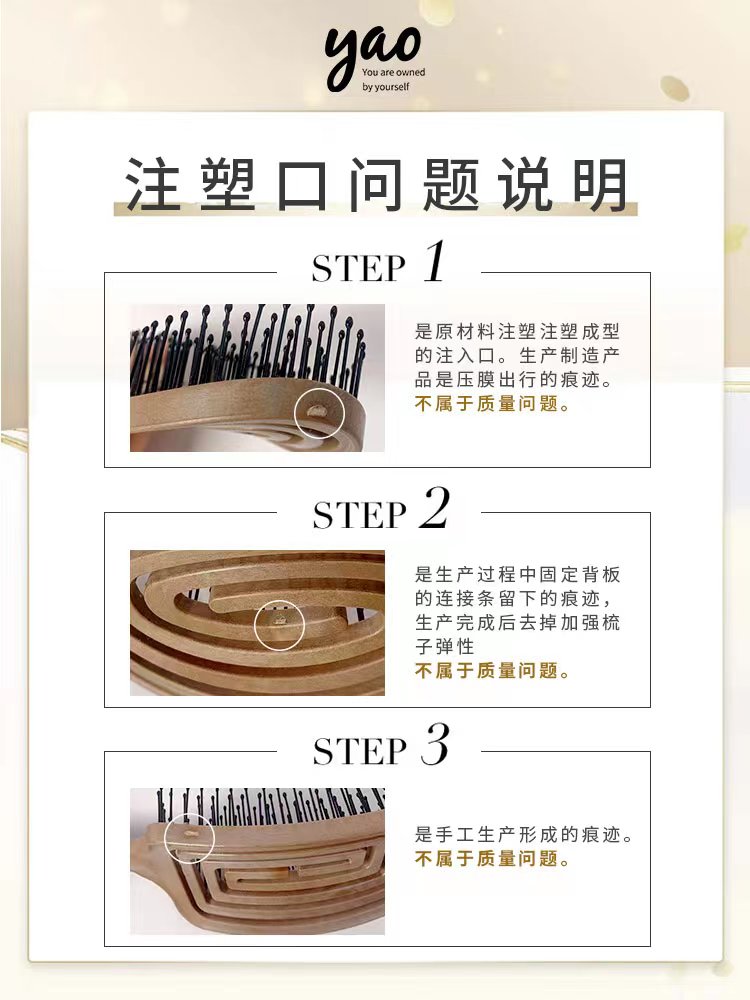 yao
You are owned by yourself

注塑口问题说明

STEP 1

是原材料注塑注塑成型的注入口。生产制造产品是压膜出行的痕迹。
不属于质量问题。

STEP 2

是生产过程中固定背板的连接条留下的痕迹，生产完成后去掉加强梳子弹性
不属于质量问题。

STEP 3

是手工生产形成的痕迹。
不属于质量问题。