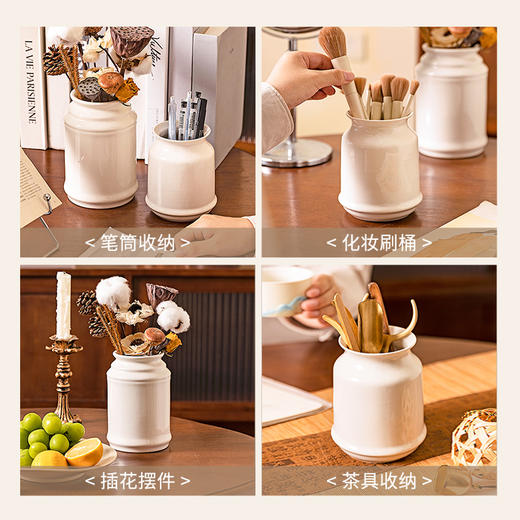 LA VIE PARISIENNE

< 笔筒收纳 >

< 化妆刷桶 >

< 插花摆件 >

< 茶具收纳 >