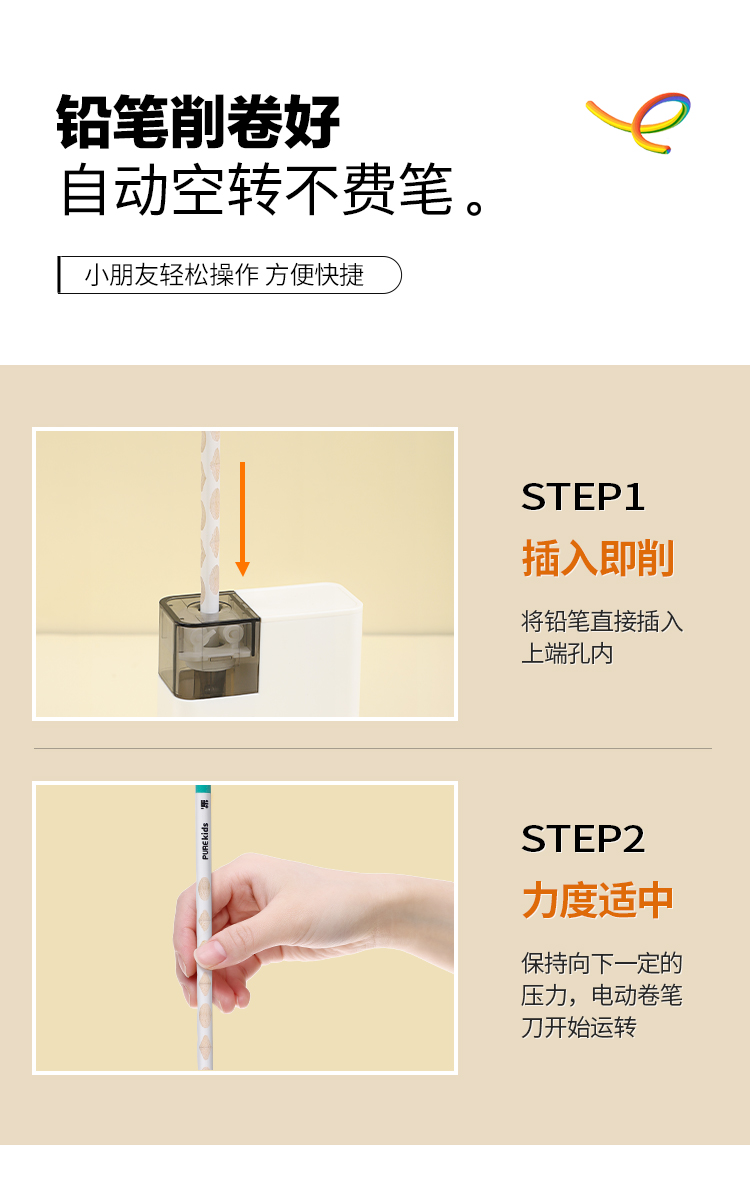 铅笔削卷好
自动空转不费笔。

小朋友轻松操作 方便快捷

STEP1
插入即削
将铅笔直接插入上端孔内

PUREkids

STEP2
力度适中
保持向下一定的压力，电动卷笔刀开始运转