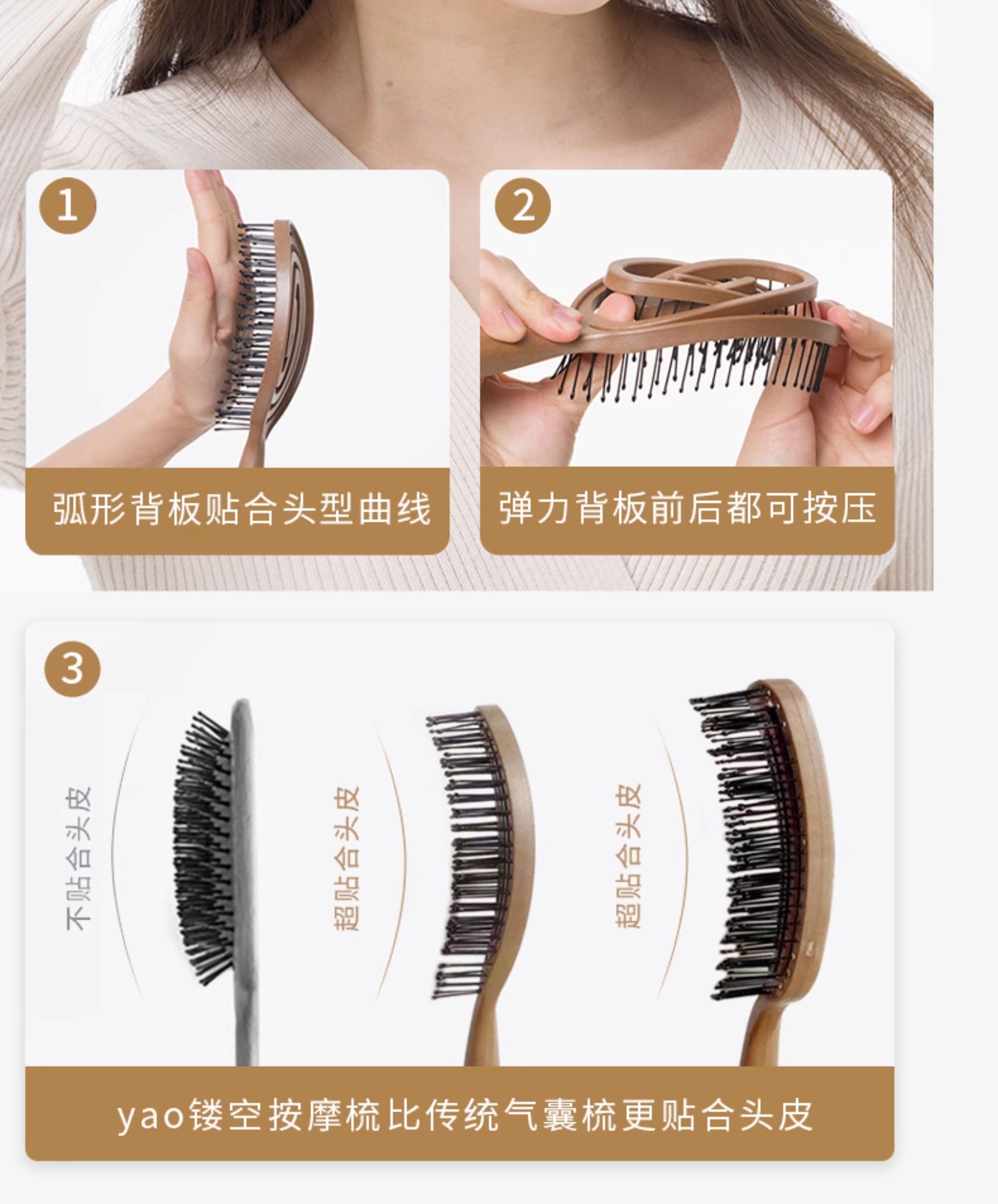 1
弧形背板贴合头型曲线

2
弹力背板前后都可按压

3
不贴合头皮

超贴合头皮

超贴合头皮

yao镂空按摩梳比传统气囊梳更贴合头皮