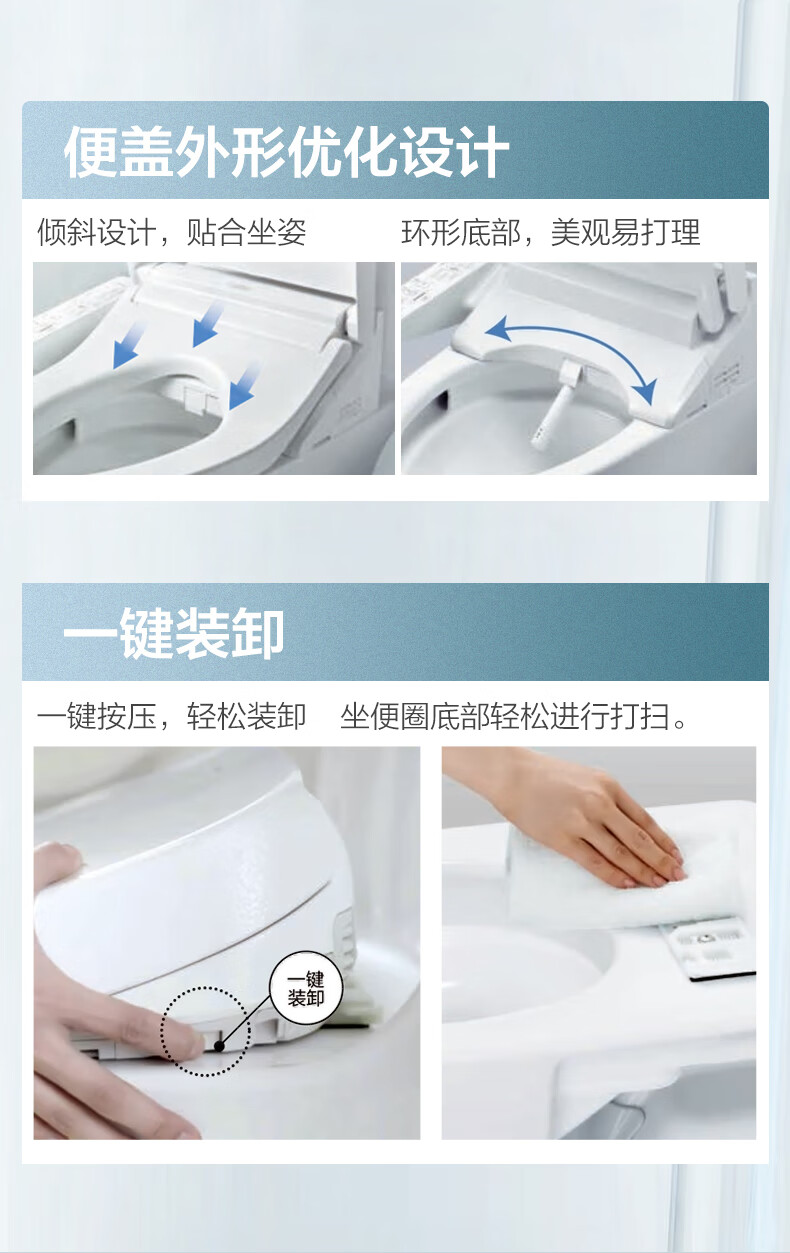 便盖外形优化设计

倾斜设计，贴合坐姿

环形底部，美观易打理

一键装卸

一键按压，轻松装卸

坐便圈底部轻松进行打扫。

一键装卸