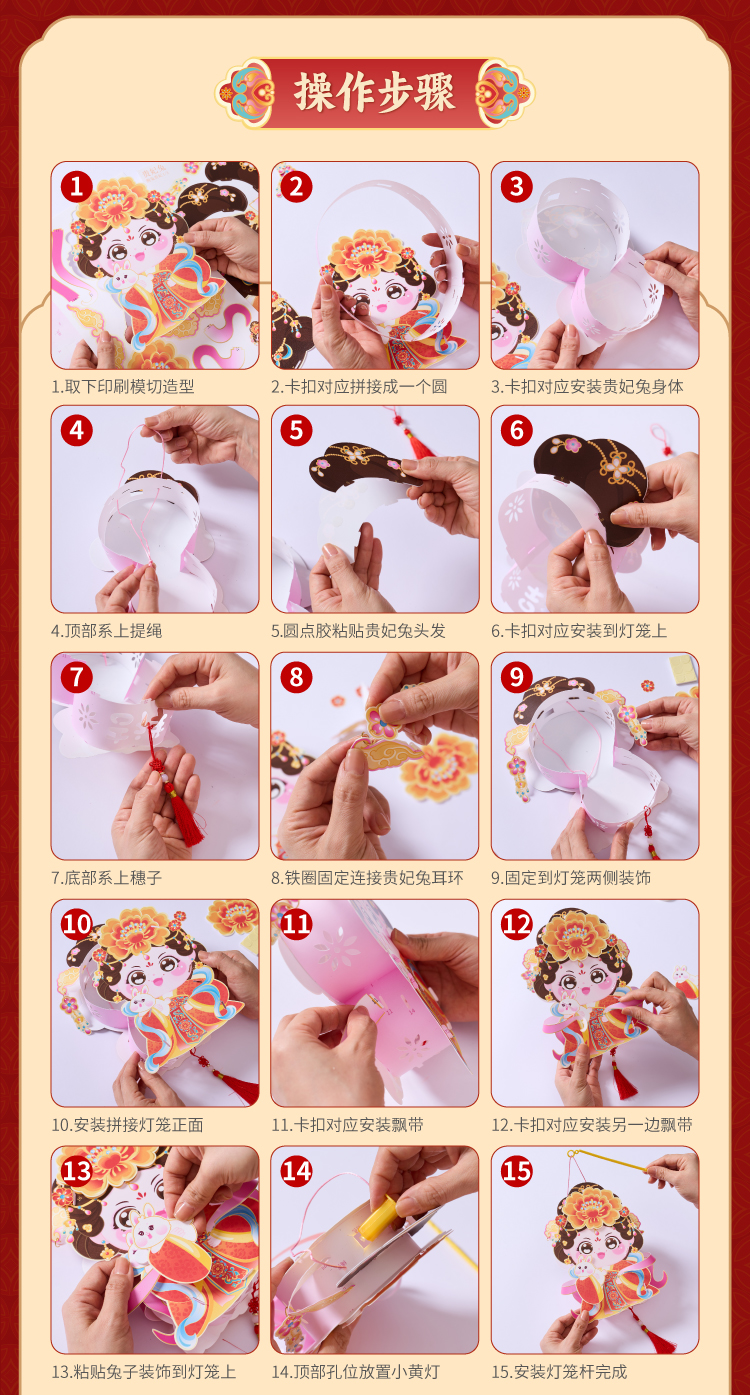 操作步骤

1
1.取下印刷模切造型

2
2.卡扣对应拼接成一个圆

3
3.卡扣对应安装贵妃兔身体

4
4.顶部系上提绳

5
5.圆点胶粘贴贵妃兔头发

6
6.卡扣对应安装到灯笼上

7
7.底部系上穗子

8
8.铁圈固定连接贵妃兔耳环

9
9.固定到灯笼两侧装饰

10
10.安装拼接灯笼正面

11
11.卡扣对应安装飘带

12
12.卡扣对应安装另一边飘带

13
13.粘贴兔子装饰到灯笼上

14
14.顶部孔位放置小黄灯

15
15.安装灯笼杆完成