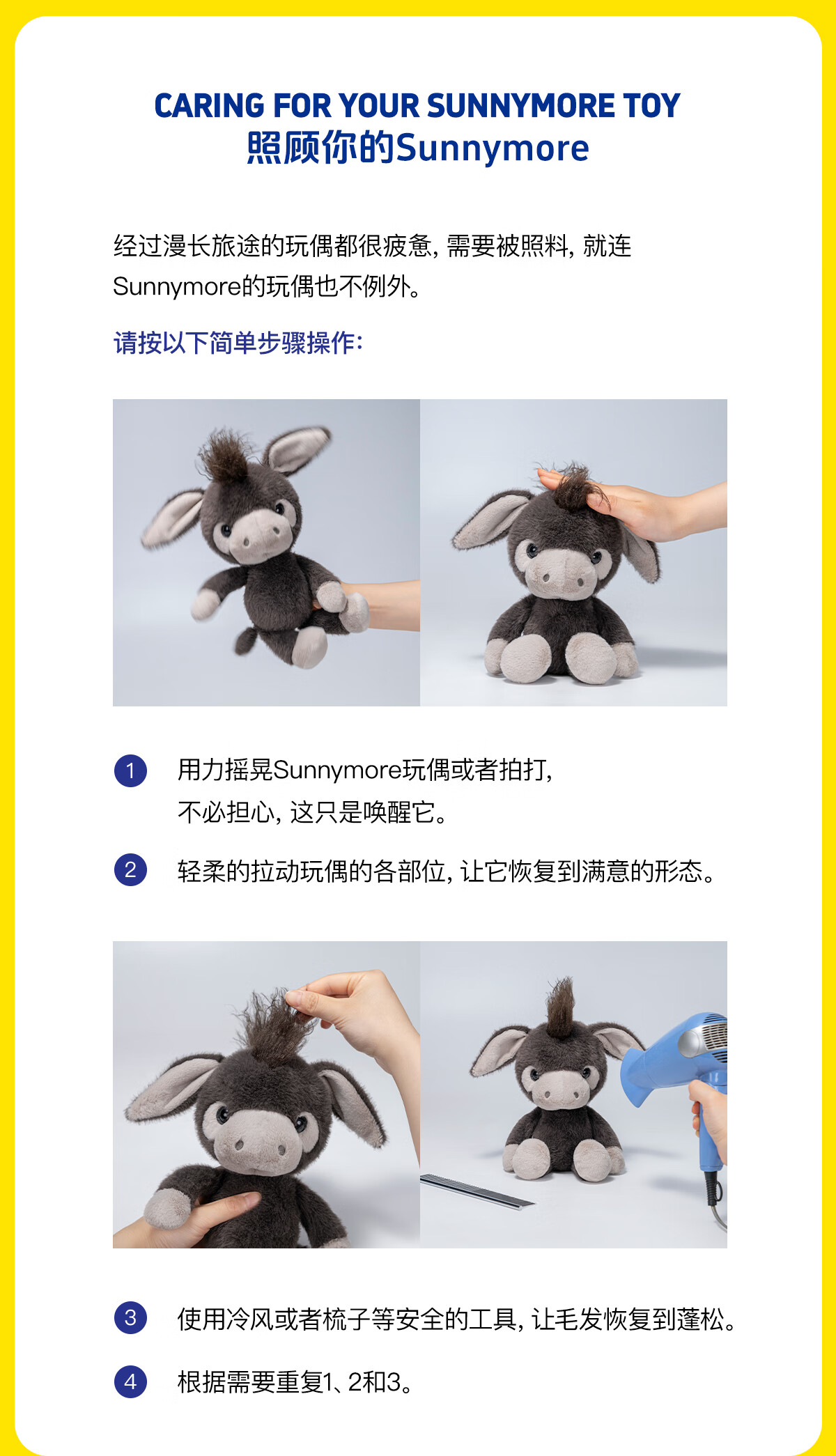 CARING FOR YOUR SUNNYMORE TOY
照顾你的Sunnymore

经过漫长旅途的玩偶都很疲惫，需要被照料，就连Sunnymore的玩偶也不例外。

请按以下简单步骤操作：

1 用力摇晃Sunnymore玩偶或者拍打，不必担心，这只是唤醒它。

2 轻柔的拉动玩偶的各部位，让它恢复到满意的形态。

3 使用冷风或者梳子等安全的工具，让毛发恢复到蓬松。

4 根据需要重复1、2和3。