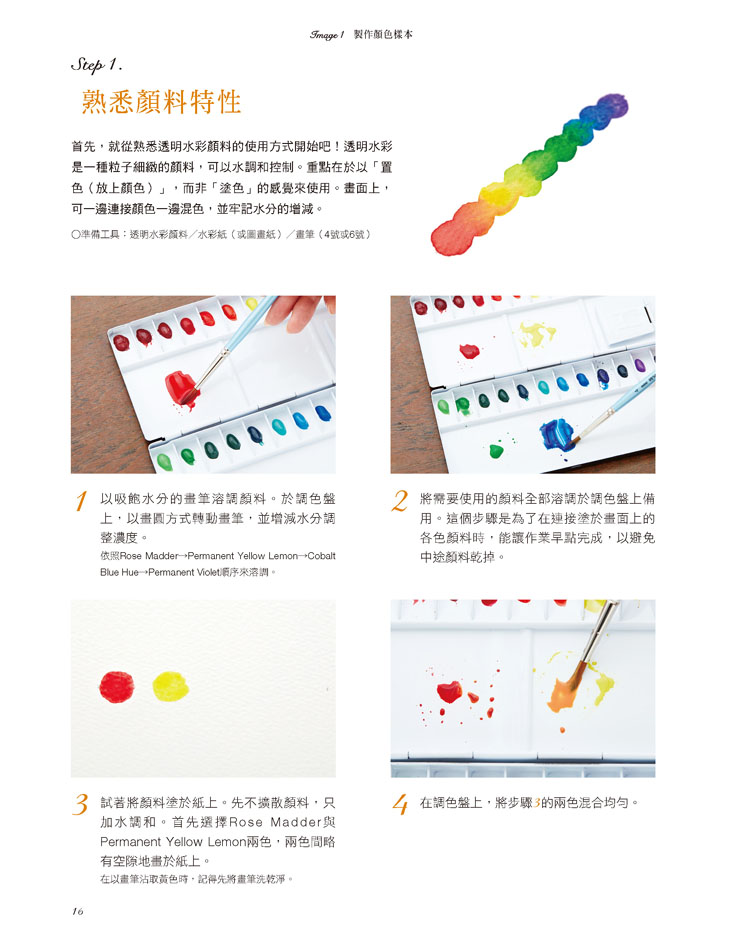 Image 1 製作顏色樣本

Step 1.

熟悉顏料特性

首先，就從熟悉透明水彩顏料的使用方式開始吧！透明水彩是一種粒子細緻的顏料，可以水調和控制。重點在於以「置色（放上顏色）」，而非「塗色」的感覺來使用。畫面上，可一邊連接顏色一邊混色，並牢記水分的增減。

○準備工具：透明水彩顏料／水彩紙（或圖畫紙）／畫筆（4號或6號）

1 以吸飽水分的畫筆溶調顏料。於調色盤上，以畫圓方式轉動畫筆，並增減水分調整濃度。

依照Rose Madder→Permanent Yellow Lemon→Cobalt Blue Hue→Permanent Violet順序來溶調。

2 將需要使用的顏料全部溶調於調色盤上備用。這個步驟是為了在連接塗於畫面上的各色顏料時，能讓作業早點完成，以避免中途顏料乾掉。

3 試著將顏料塗於紙上。先不擴散顏料，只加水調和。首先選擇Rose Madder與Permanent Yellow Lemon兩色，兩色間略有空隙地畫於紙上。

在以畫筆沾取黃色時，記得先將畫筆洗乾淨。

4 在調色盤上，將步驟3的兩色混合均勻。

16