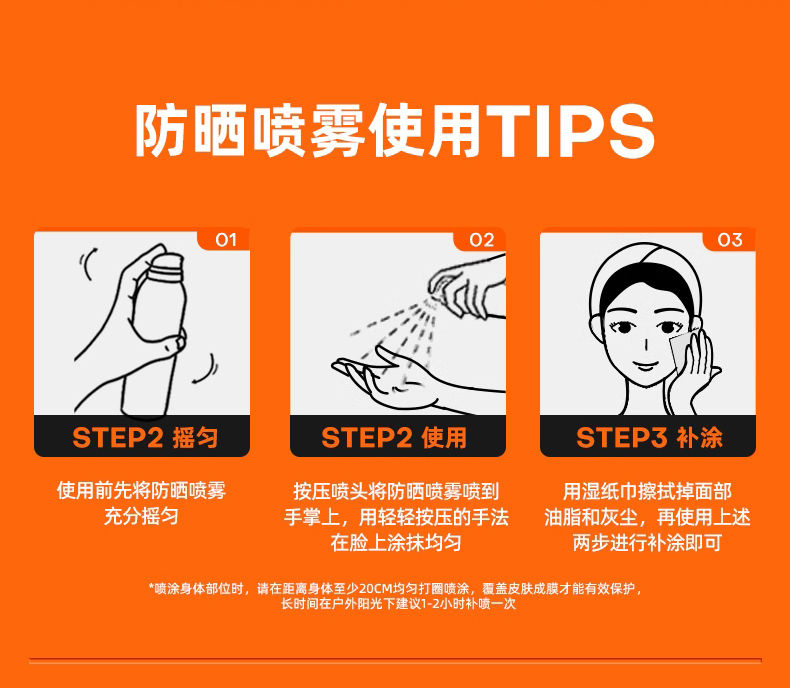 防晒喷雾使用TIPS

01

STEP2 摇匀

使用前先将防晒喷雾充分摇匀

02

STEP2 使用

按压喷头将防晒喷雾喷到手掌上，用轻轻按压的手法在脸上涂抹均匀

03

STEP3 补涂

用湿纸巾擦拭掉面部油脂和灰尘，再使用上述两步进行补涂即可

*喷涂身体部位时，请在距离身体至少20CM均匀打圈喷涂，覆盖皮肤成膜才能有效保护，长时间在户外阳光下建议1-2小时补喷一次