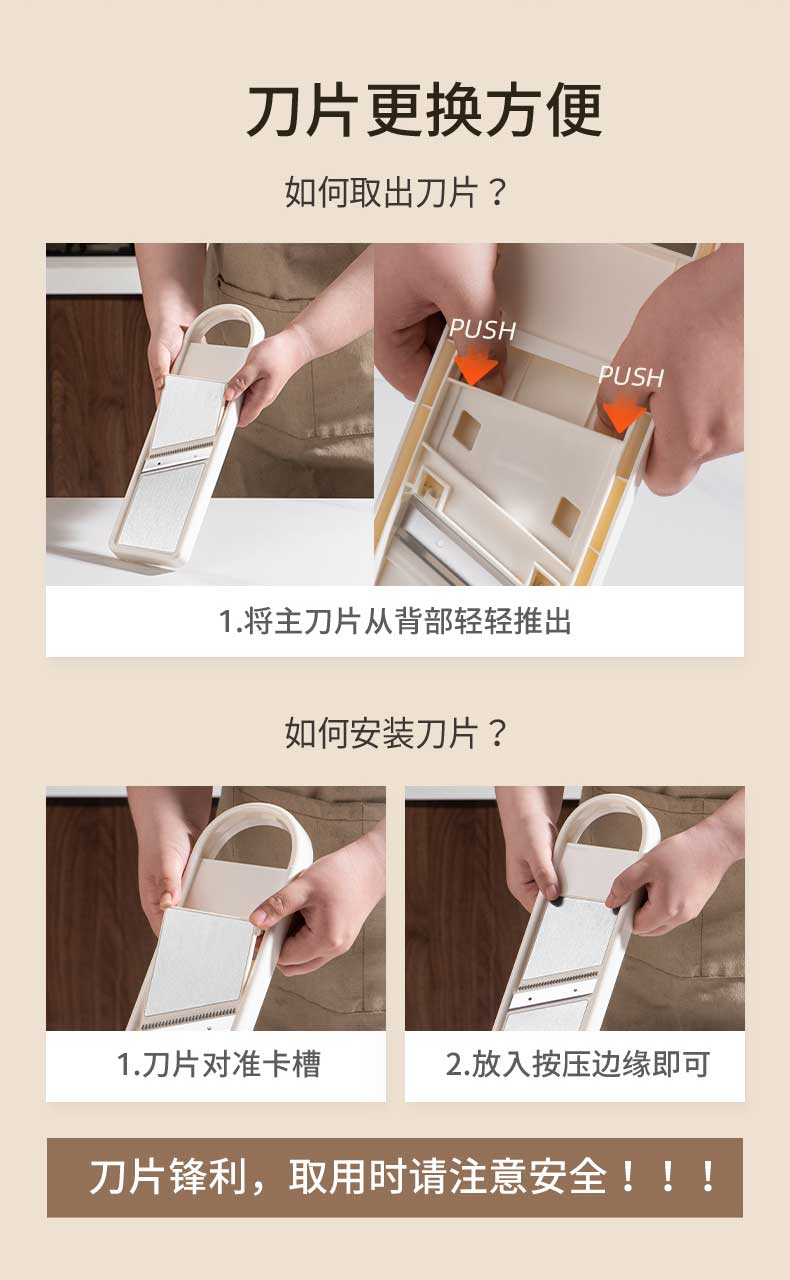 刀片更换方便

如何取出刀片？

PUSH

PUSH

1.将主刀片从背部轻轻推出

如何安装刀片？

1.刀片对准卡槽

2.放入按压边缘即可

刀片锋利，取用时请注意安全！！！