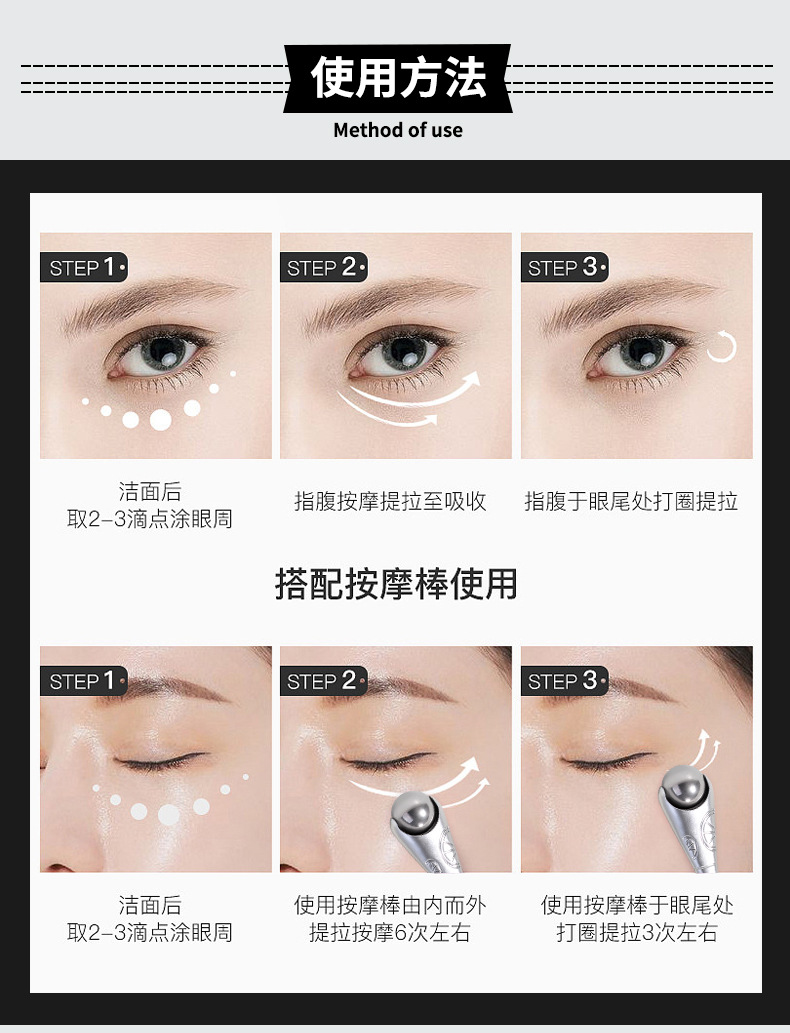 使用方法
Method of use

STEP 1
洁面后
取2-3滴点涂眼周

STEP 2
指腹按摩提拉至吸收

STEP 3
指腹于眼尾处打圈提拉

搭配按摩棒使用

STEP 1
洁面后
取2-3滴点涂眼周

STEP 2
使用按摩棒由内而外
提拉按摩6次左右

STEP 3
使用按摩棒于眼尾处
打圈提拉3次左右