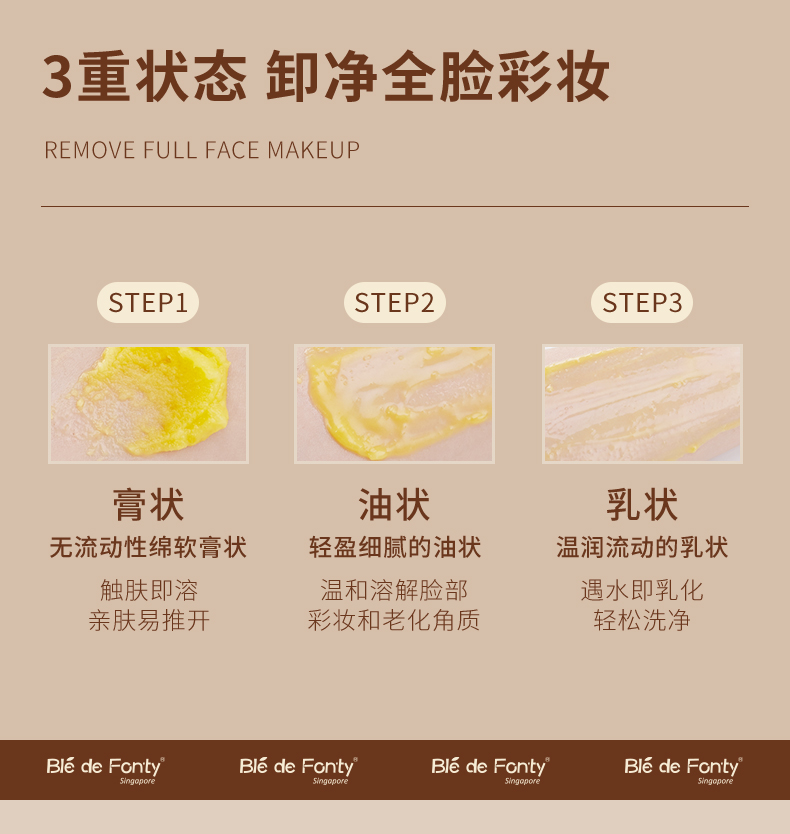 3重状态 卸净全脸彩妆

REMOVE FULL FACE MAKEUP

STEP1

膏状

无流动性绵软膏状

触肤即溶
亲肤易推开

STEP2

油状

轻盈细腻的油状

温和溶解脸部
彩妆和老化角质

STEP3

乳状

温润流动的乳状

遇水即乳化
轻松洗净

Blé de Fonty® Singapore

Blé de Fonty® Singapore

Blé de Fonty® Singapore

Blé de Fonty® Singapore