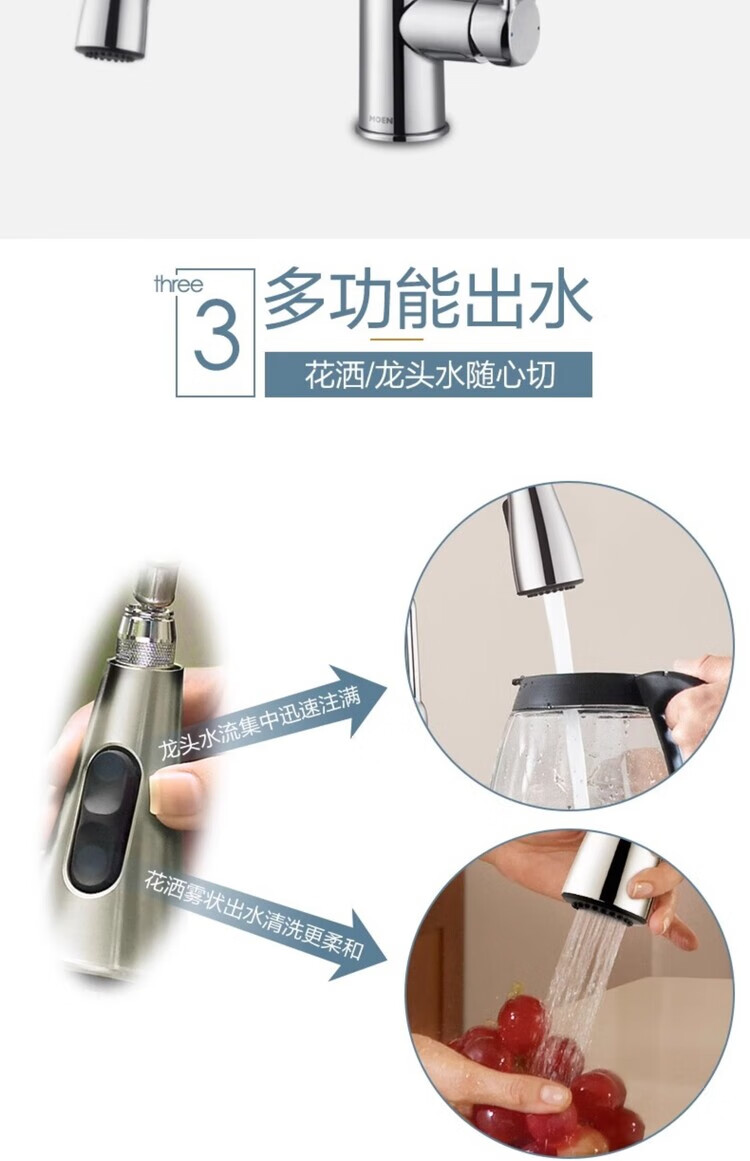 MOEN

three
3
多功能出水
花洒/龙头水随心切

龙头水流集中迅速注满

花洒雾状出水清洗更柔和