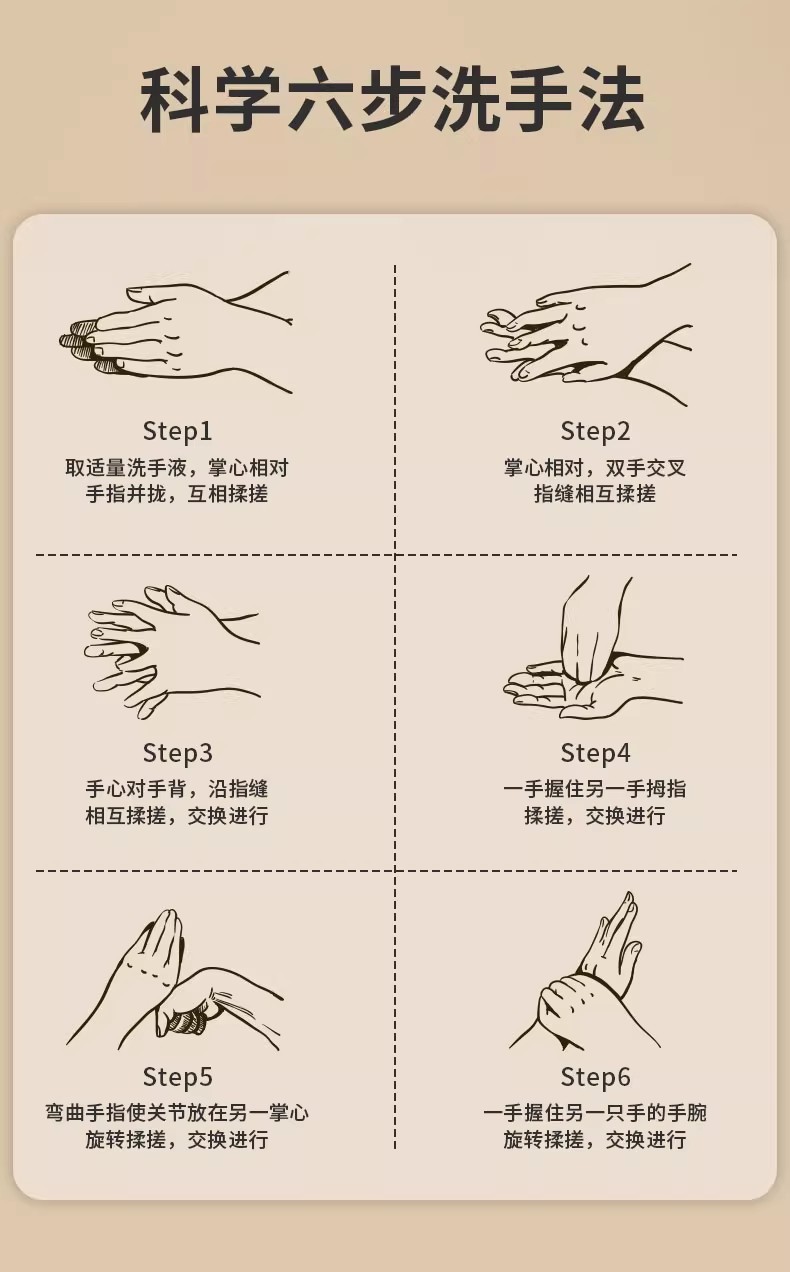 科学六步洗手法

Step1
取适量洗手液，掌心相对
手指并拢，互相揉搓

Step2
掌心相对，双手交叉
指缝相互揉搓

Step3
手心对手背，沿指缝
相互揉搓，交换进行

Step4
一手握住另一手拇指
揉搓，交换进行

Step5
弯曲手指使关节放在另一掌心
旋转揉搓，交换进行

Step6
一手握住另一只手的手腕
旋转揉搓，交换进行