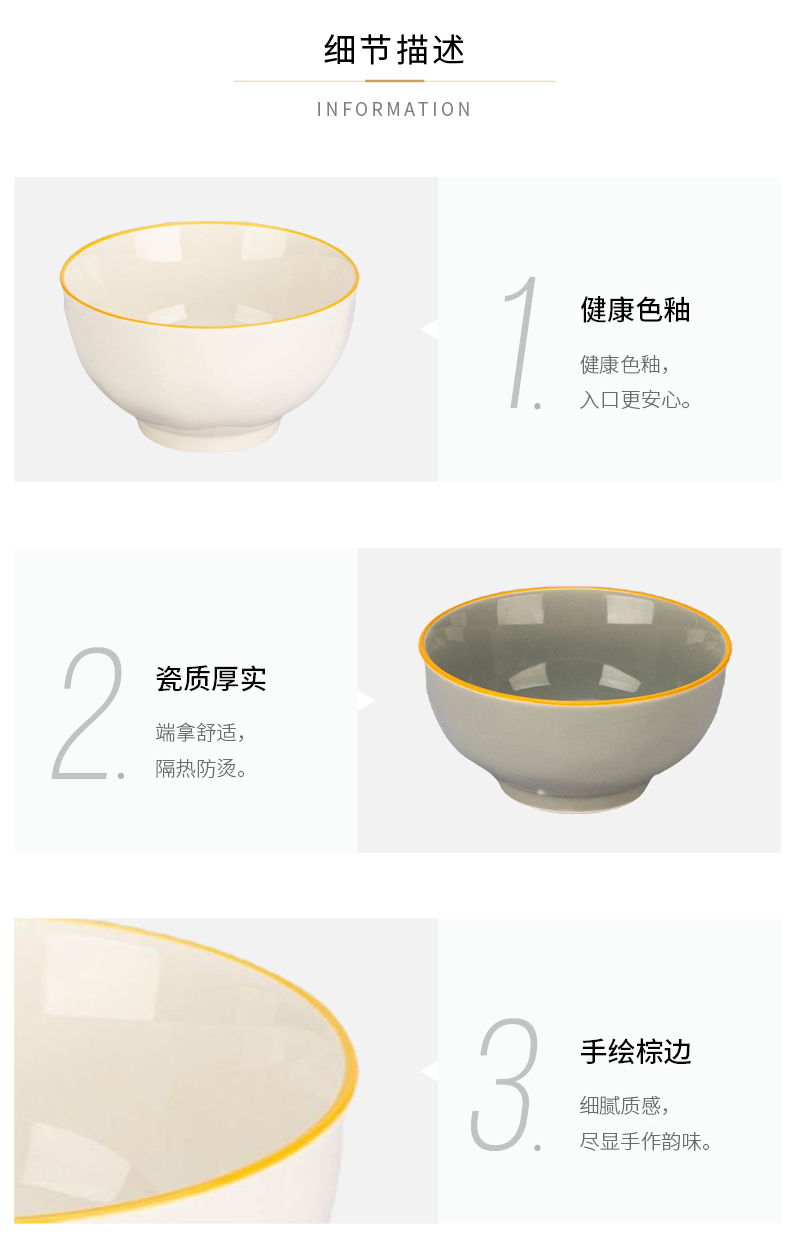 细节描述

INFORMATION

1.

健康色釉

健康色釉，
入口更安心。

2.

瓷质厚实

端拿舒适，
隔热防烫。

3.

手绘棕边

细腻质感，
尽显手作韵味。