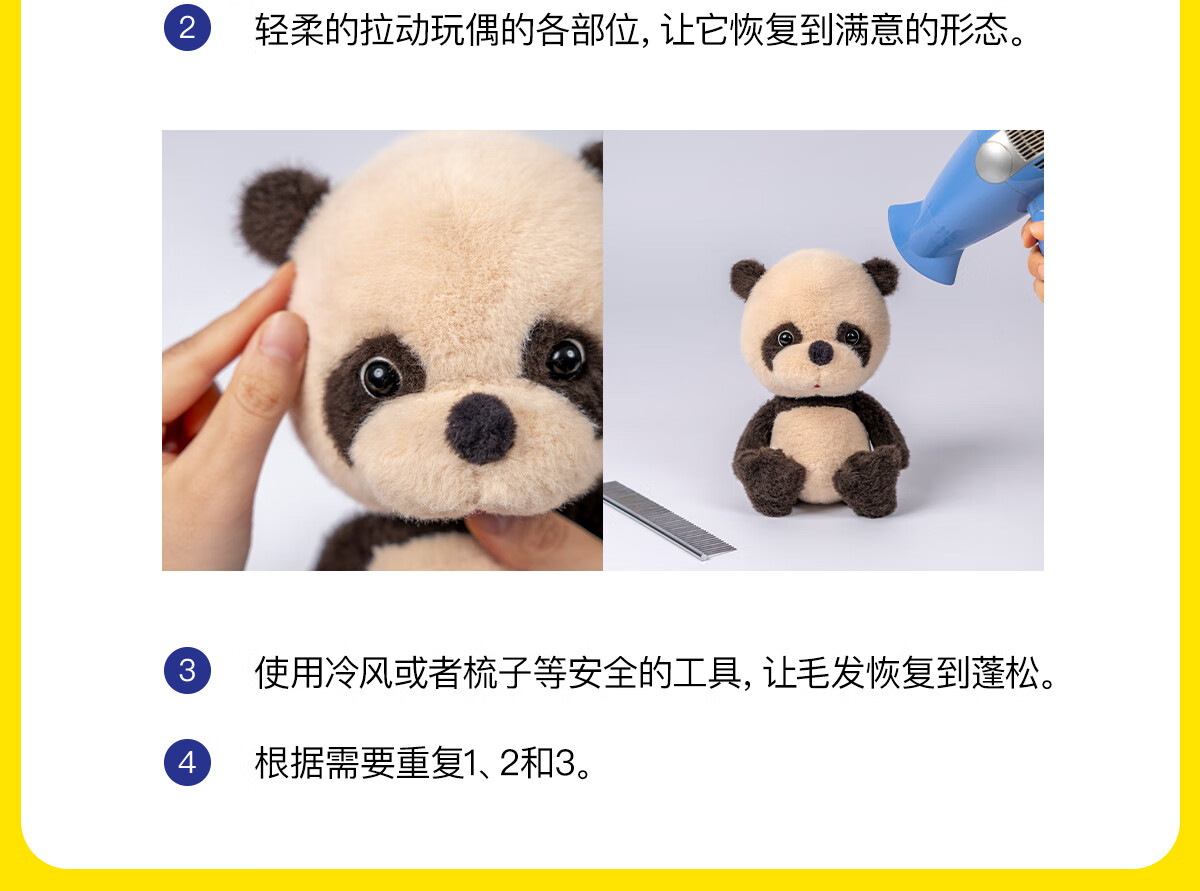 2 轻柔的拉动玩偶的各部位, 让它恢复到满意的形态。

3 使用冷风或者梳子等安全的工具, 让毛发恢复到蓬松。

4 根据需要重复1、2和3。