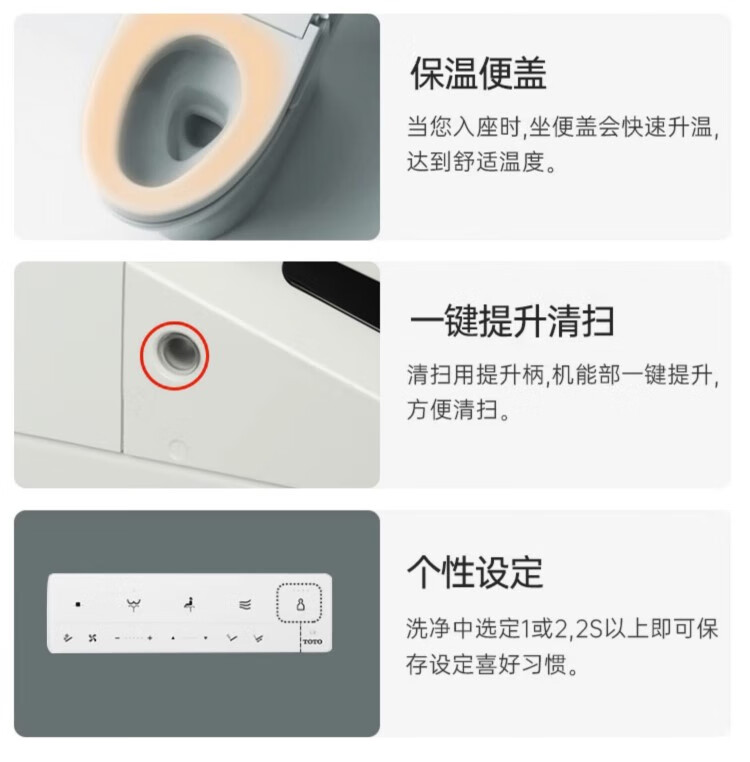 保温便盖

当您入座时,坐便盖会快速升温,达到舒适温度。

一键提升清扫

清扫用提升柄,机能部一键提升,方便清扫。

TOTO

个性设定

洗净中选定1或2,2S以上即可保存设定喜好习惯。