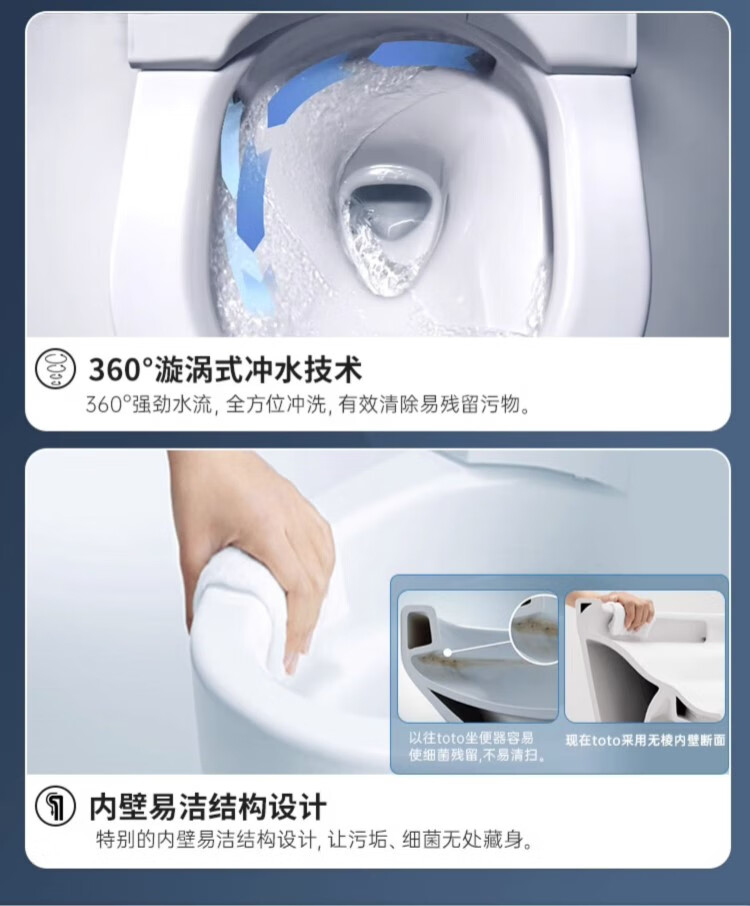 360°漩涡式冲水技术
360°强劲水流，全方位冲洗，有效清除易残留污物。

以往toto坐便器容易使细菌残留，不易清扫。

现在toto采用无棱内壁断面

内壁易洁结构设计
特别的内壁易洁结构设计，让污垢、细菌无处藏身。