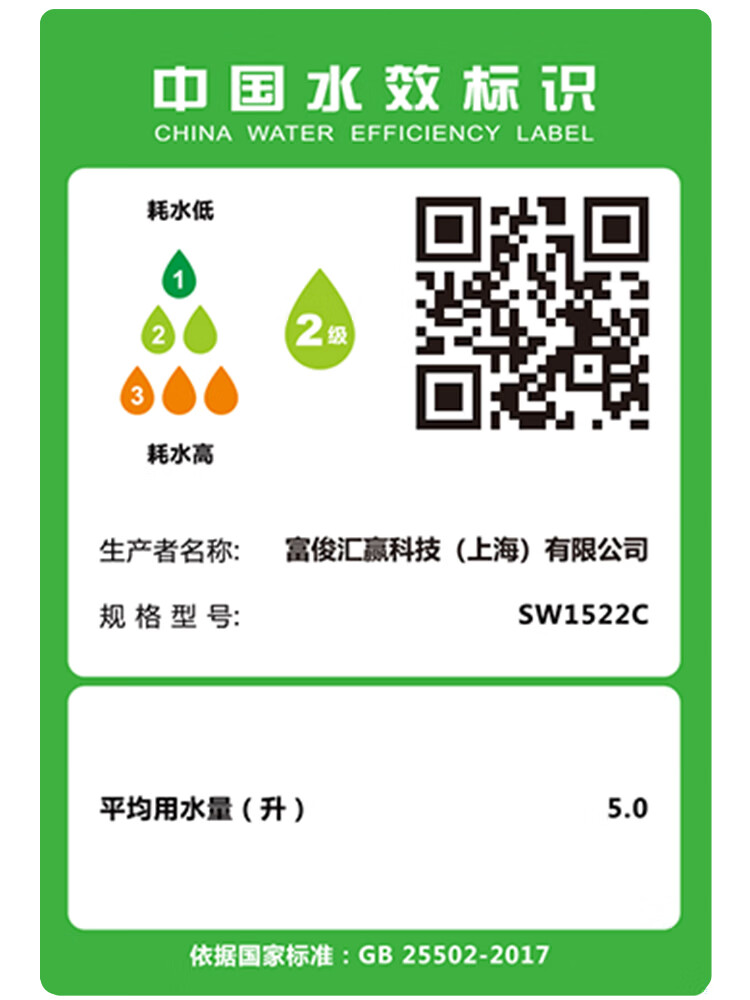 中国水效标识
CHINA WATER EFFICIENCY LABEL

耗水低

1

2

3

耗水高

2级

生产者名称: 富俊汇赢科技（上海）有限公司

规格型号: SW1522C

平均用水量（升） 5.0

依据国家标准：GB 25502-2017