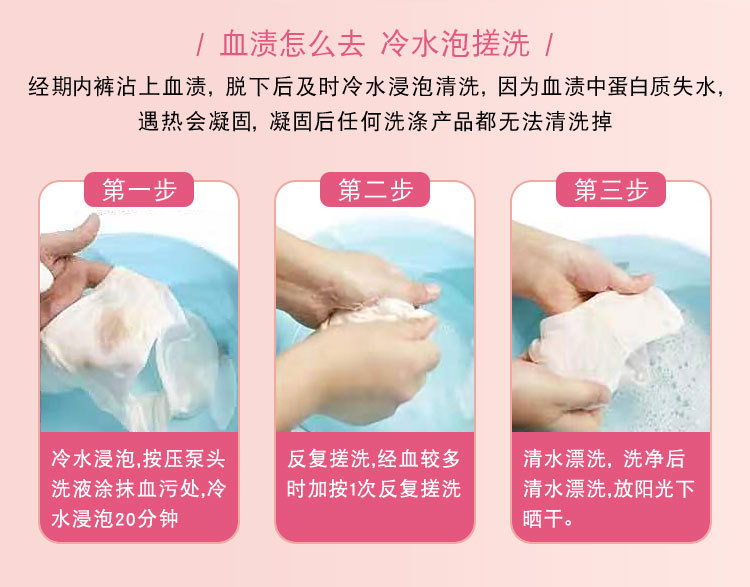 / 血渍怎么去 冷水泡搓洗 /

经期内裤沾上血渍，脱下后及时冷水浸泡清洗，因为血渍中蛋白质失水，遇热会凝固，凝固后任何洗涤产品都无法清洗掉

第一步

冷水浸泡,按压泵头洗液涂抹血污处,冷水浸泡20分钟

第二步

反复搓洗,经血较多时加按1次反复搓洗

第三步

清水漂洗，洗净后清水漂洗,放阳光下晒干。