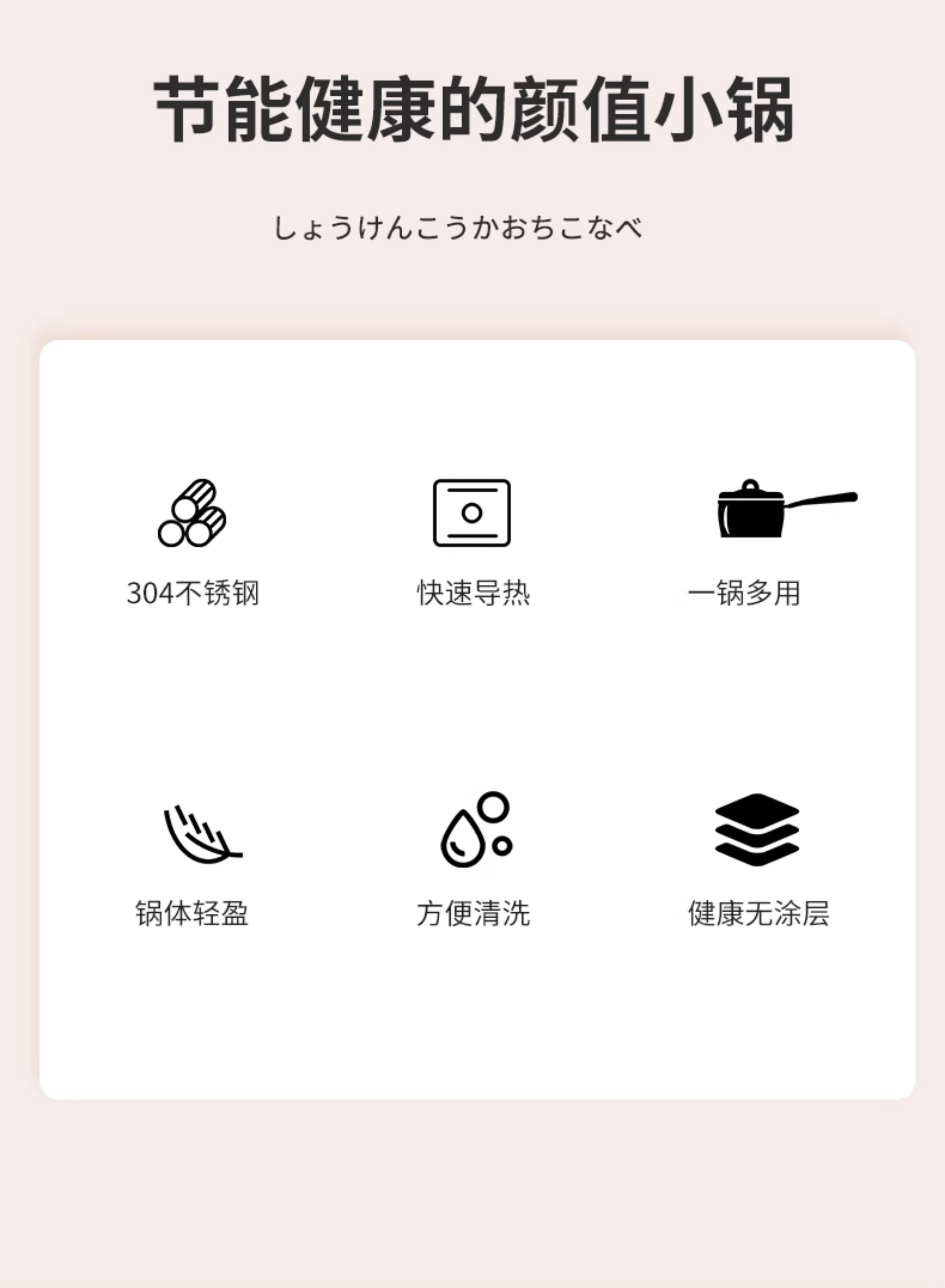 节能健康的颜值小锅

しょうけんこうかおちこなべ

304不锈钢

快速导热

一锅多用

锅体轻盈

方便清洗

健康无涂层