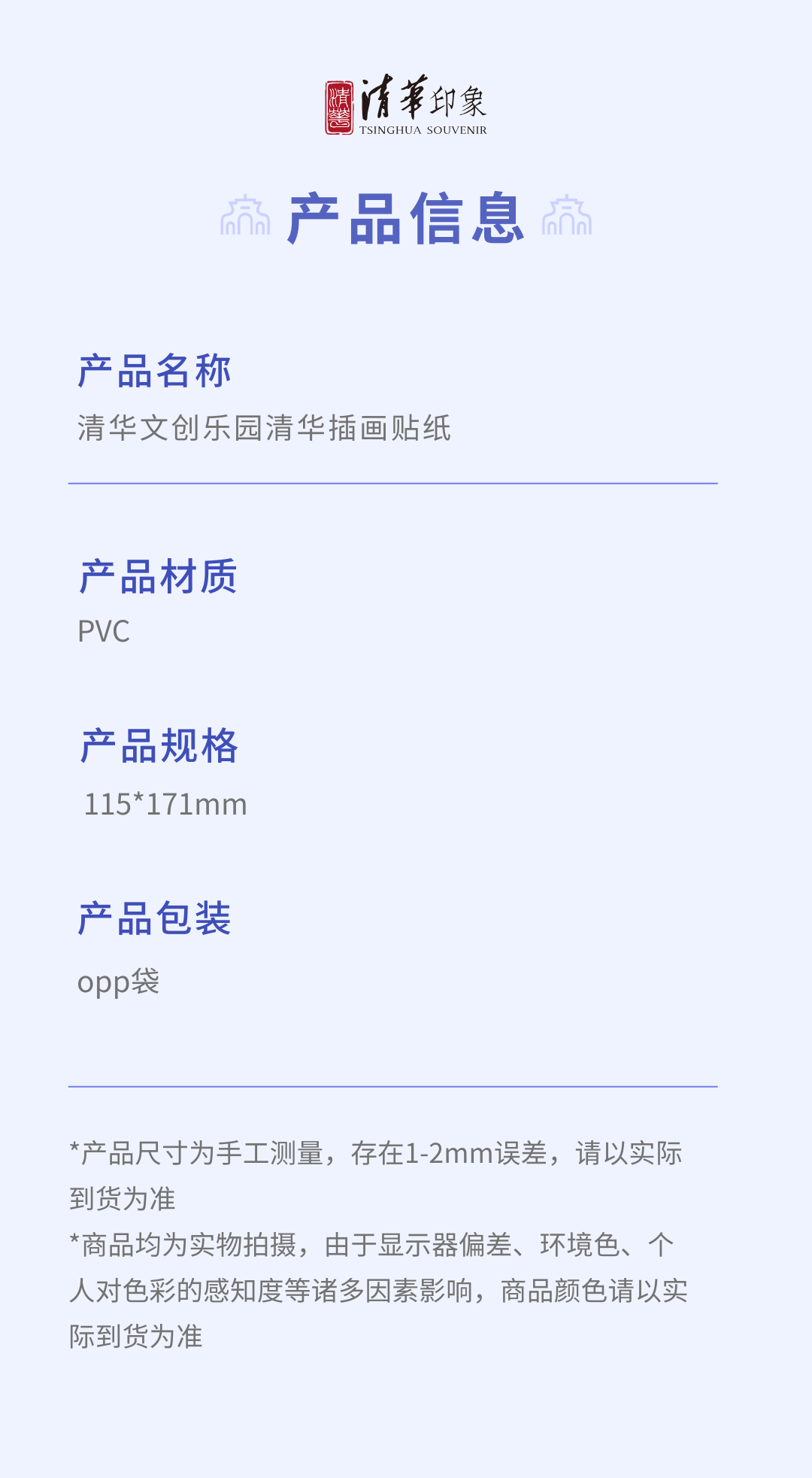 清華印象
TSINGHUA SOUVENIR

产品信息

产品名称
清华文创乐园清华插画贴纸

产品材质
PVC

产品规格
115*171mm

产品包装
opp袋

*产品尺寸为手工测量，存在1-2mm误差，请以实际到货为准
*商品均为实物拍摄，由于显示器偏差、环境色、个人对色彩的感知度等诸多因素影响，商品颜色请以实际到货为准