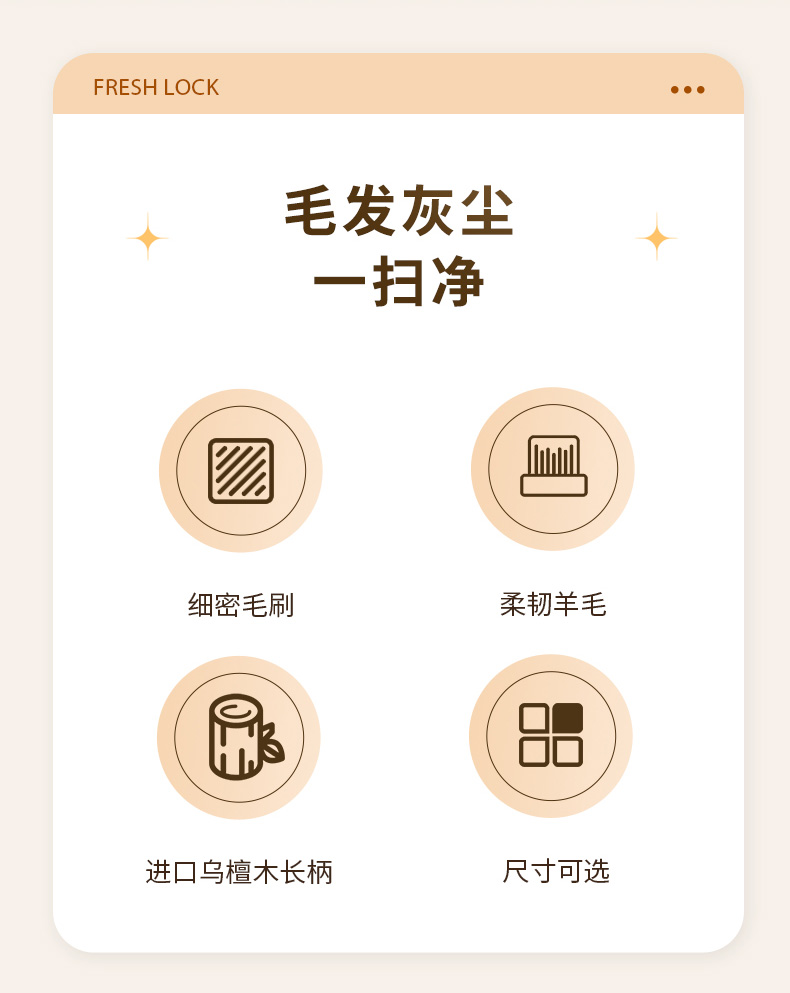 FRESH LOCK

毛发灰尘
一扫净

细密毛刷

柔韧羊毛

进口乌檀木长柄

尺寸可选