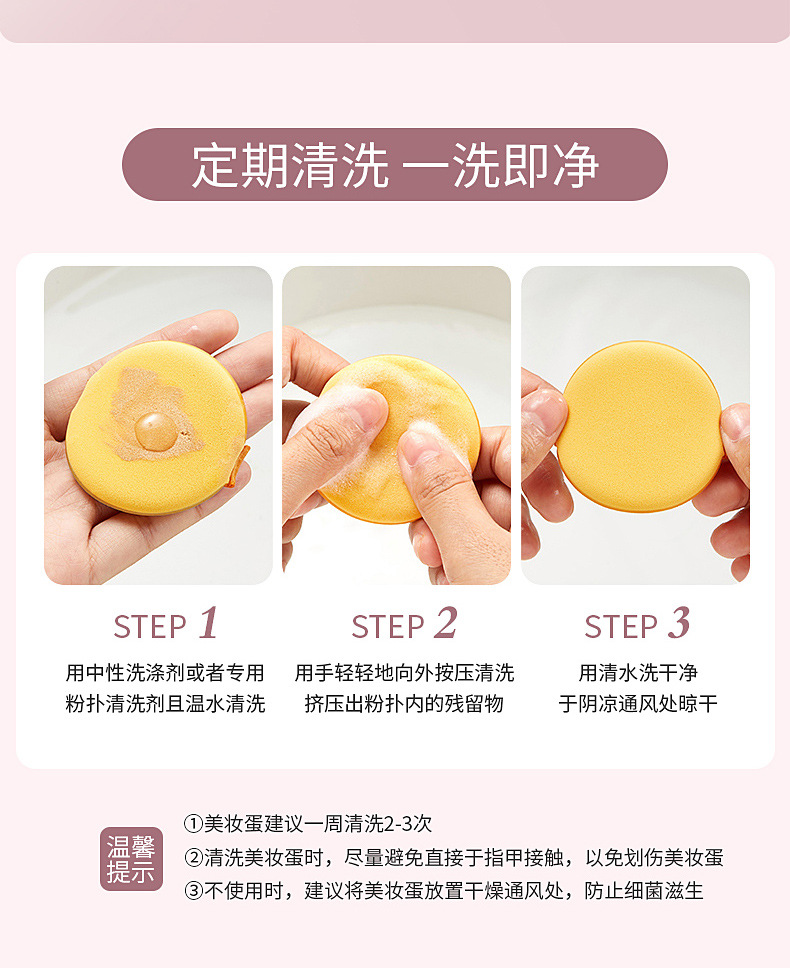 定期清洗 一洗即净

STEP 1
用中性洗涤剂或者专用粉扑清洗剂且温水清洗

STEP 2
用手轻轻地向外按压清洗挤压出粉扑内的残留物

STEP 3
用清水洗干净于阴凉通风处晾干

温馨提示
①美妆蛋建议一周清洗2-3次
②清洗美妆蛋时，尽量避免直接于指甲接触，以免划伤美妆蛋
③不使用时，建议将美妆蛋放置干燥通风处，防止细菌滋生