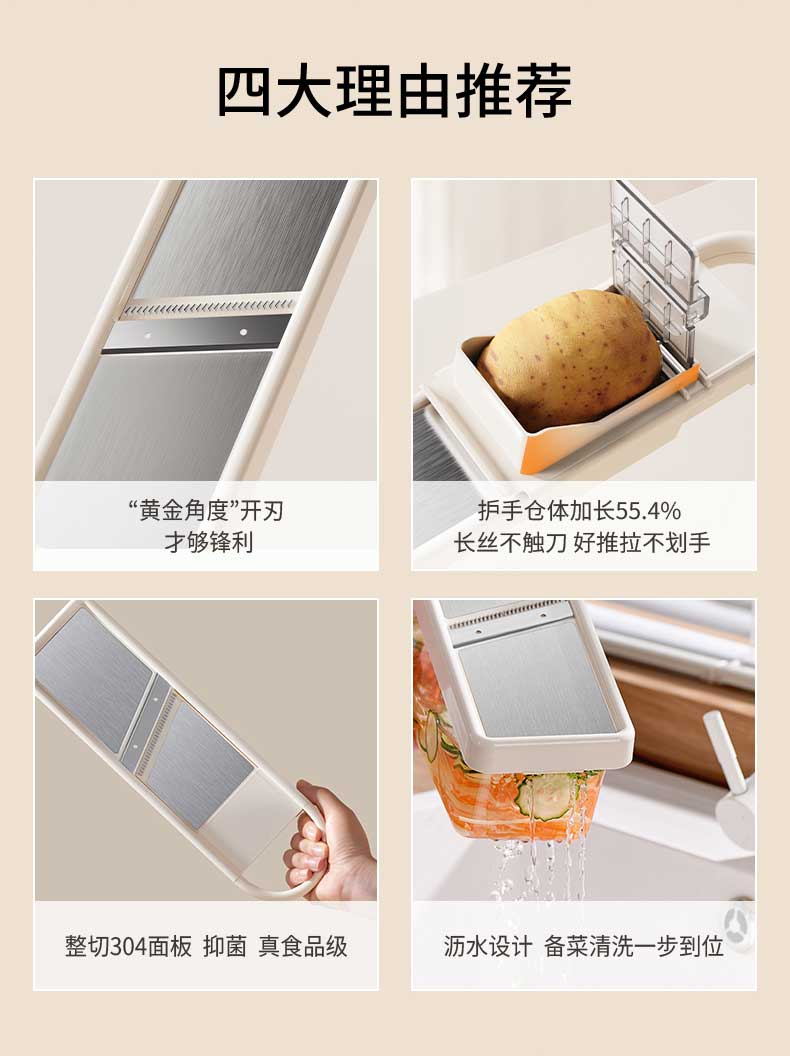 四大理由推荐

“黄金角度”开刃
才够锋利

护手仓体加长55.4%
长丝不触刀 好推拉不划手

整切304面板 抑菌 真食品级

沥水设计 备菜清洗一步到位