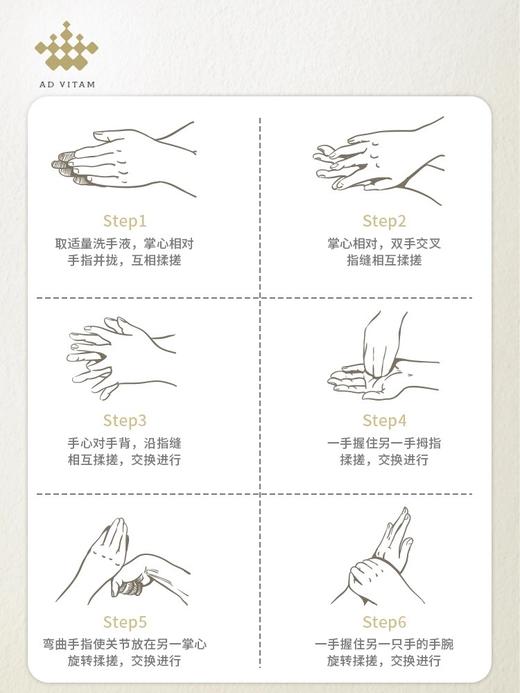 AD VITAM

Step1
取适量洗手液，掌心相对
手指并拢，互相揉搓

Step2
掌心相对，双手交叉
指缝相互揉搓

Step3
手心对手背，沿指缝
相互揉搓，交换进行

Step4
一手握住另一手拇指
揉搓，交换进行

Step5
弯曲手指使关节放在另一掌心
旋转揉搓，交换进行

Step6
一手握住另一只手的手腕
旋转揉搓，交换进行