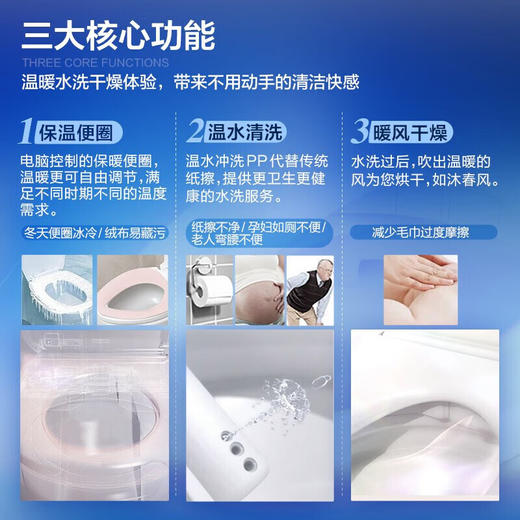 三大核心功能
THREE CORE FUNCTIONS
温暖水洗干燥体验，带来不用动手的清洁快感

1 保温便圈
电脑控制的保暖便圈，温暖更可自由调节，满足不同时期不同的温度需求。
冬天便圈冰冷 / 绒布易藏污

2 温水清洗
温水冲洗PP代替传统纸擦，提供更卫生更健康的水洗服务。
纸擦不净 / 孕妇如厕不便 / 老人弯腰不便

3 暖风干燥
水洗过后，吹出温暖的风为您烘干，如沐春风。
减少毛巾过度摩擦