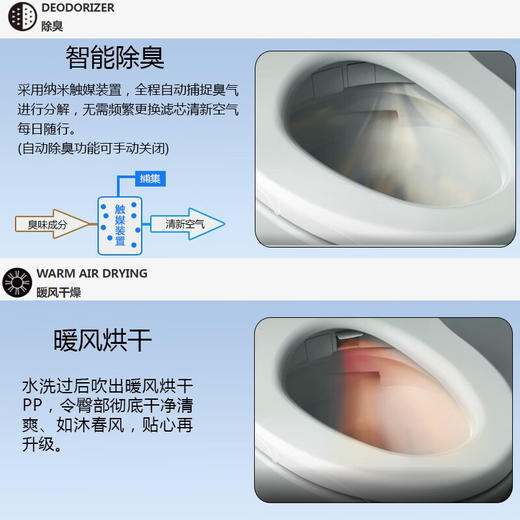 DEODORIZER
除臭

智能除臭

采用纳米触媒装置，全程自动捕捉臭气进行分解，无需频繁更换滤芯清新空气每日随行。
(自动除臭功能可手动关闭)

捕集
臭味成分
触媒装置
清新空气

WARM AIR DRYING
暖风干燥

暖风烘干

水洗过后吹出暖风烘干PP，令臀部彻底干净清爽、如沐春风，贴心再升级。