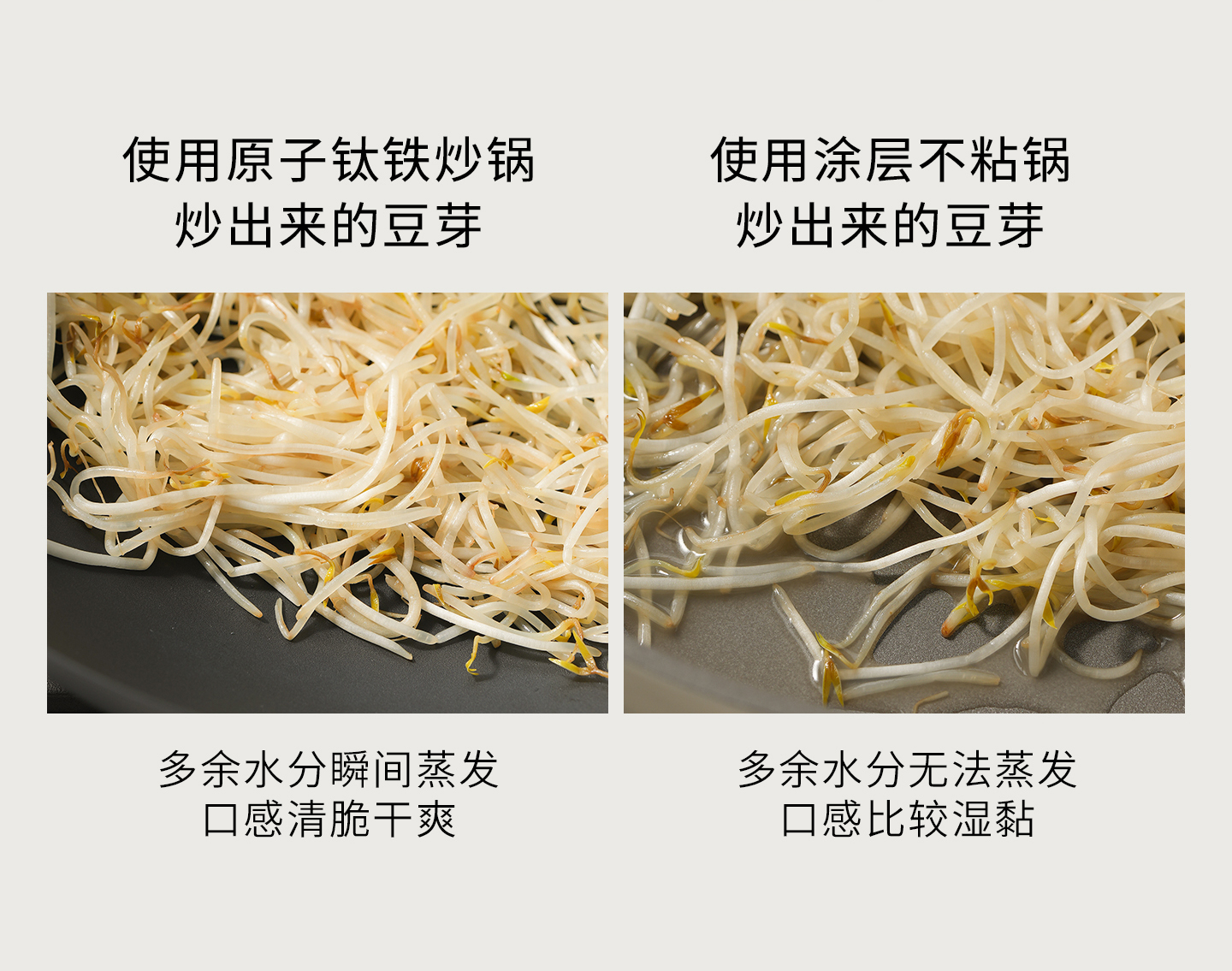 使用原子钛铁炒锅
炒出来的豆芽

多余水分瞬间蒸发
口感清脆干爽

使用涂层不粘锅
炒出来的豆芽

多余水分无法蒸发
口感比较湿黏