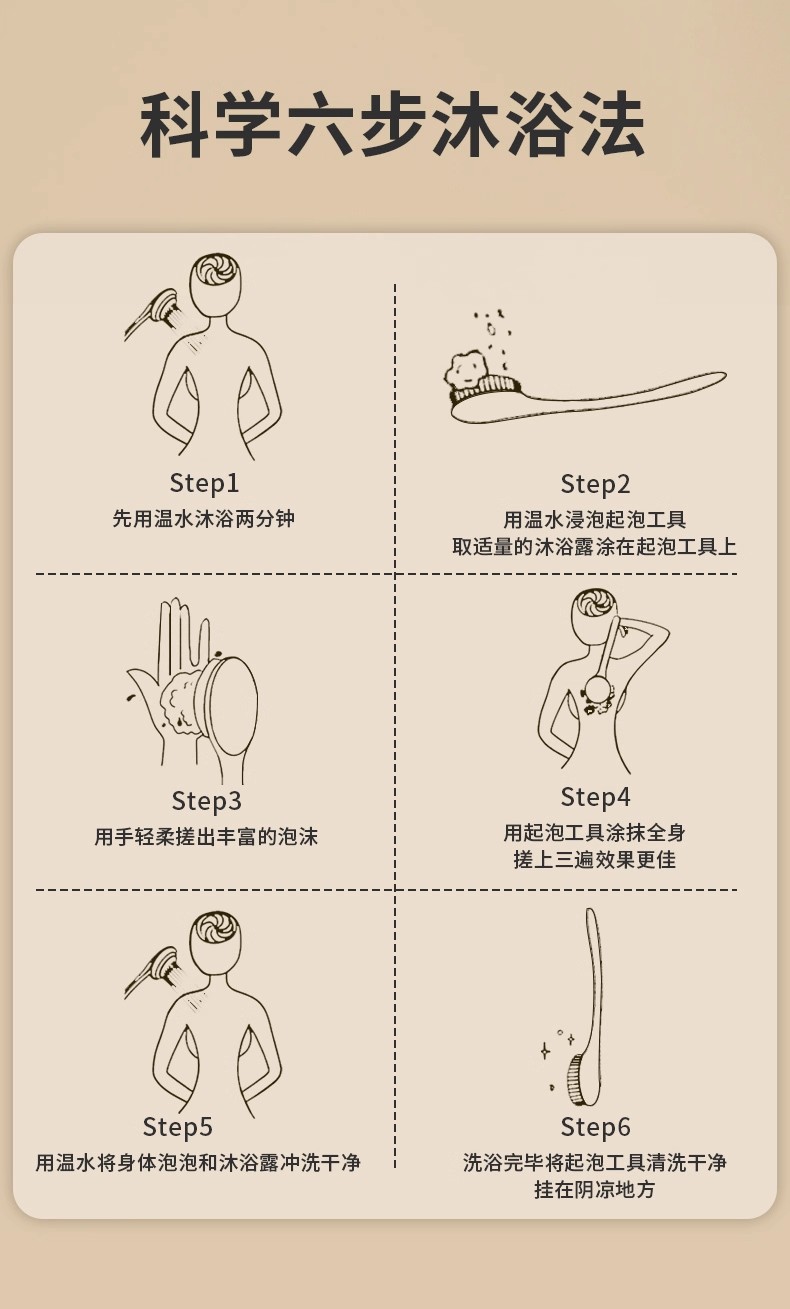 科学六步沐浴法

Step1
先用温水沐浴两分钟

Step2
用温水浸泡起泡工具
取适量的沐浴露涂在起泡工具上

Step3
用手轻柔搓出丰富的泡沫

Step4
用起泡工具涂抹全身
搓上三遍效果更佳

Step5
用温水将身体泡泡和沐浴露冲洗干净

Step6
洗浴完毕将起泡工具清洗干净
挂在阴凉地方