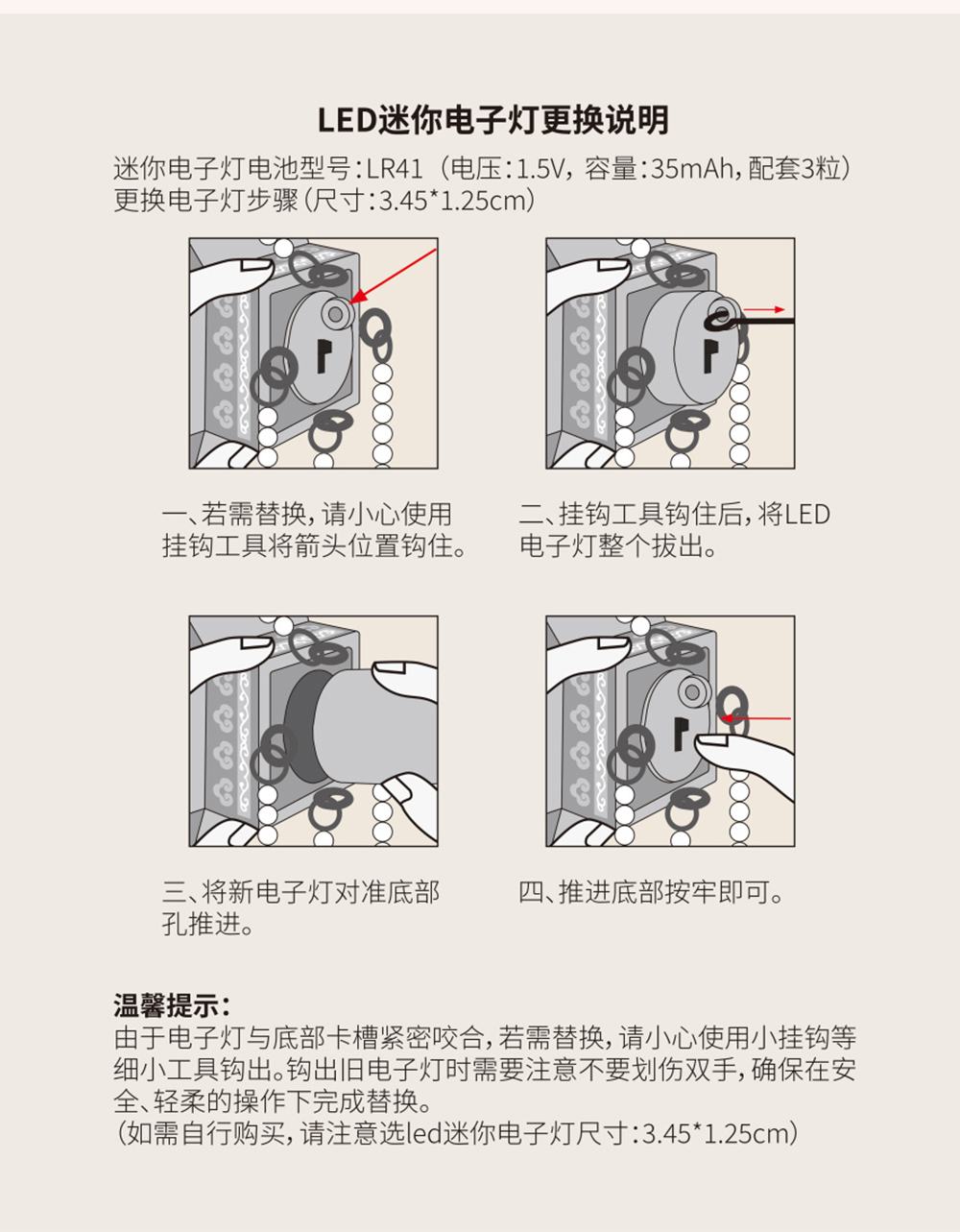 LED迷你电子灯更换说明

迷你电子灯电池型号：LR41（电压：1.5V，容量：35mAh，配套3粒）
更换电子灯步骤（尺寸：3.45*1.25cm）

一、若需替换，请小心使用挂钩工具将箭头位置钩住。

二、挂钩工具钩住后，将LED电子灯整个拔出。

三、将新电子灯对准底部孔推进。

四、推进底部按牢即可。

温馨提示：
由于电子灯与底部卡槽紧密咬合，若需替换，请小心使用小挂钩等细小工具钩出。钩出旧电子灯时需要注意不要划伤双手，确保在安全、轻柔的操作下完成替换。
（如需自行购买，请注意选led迷你电子灯尺寸：3.45*1.25cm）