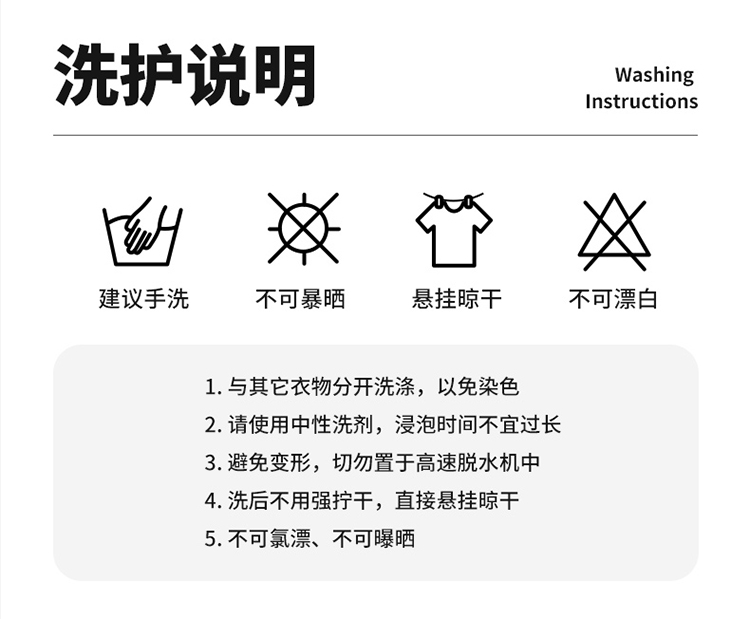 洗护说明

Washing Instructions

建议手洗

不可暴晒

悬挂晾干

不可漂白

1. 与其它衣物分开洗涤，以免染色

2. 请使用中性洗剂，浸泡时间不宜过长

3. 避免变形，切勿置于高速脱水机中

4. 洗后不用强拧干，直接悬挂晾干

5. 不可氯漂、不可曝晒