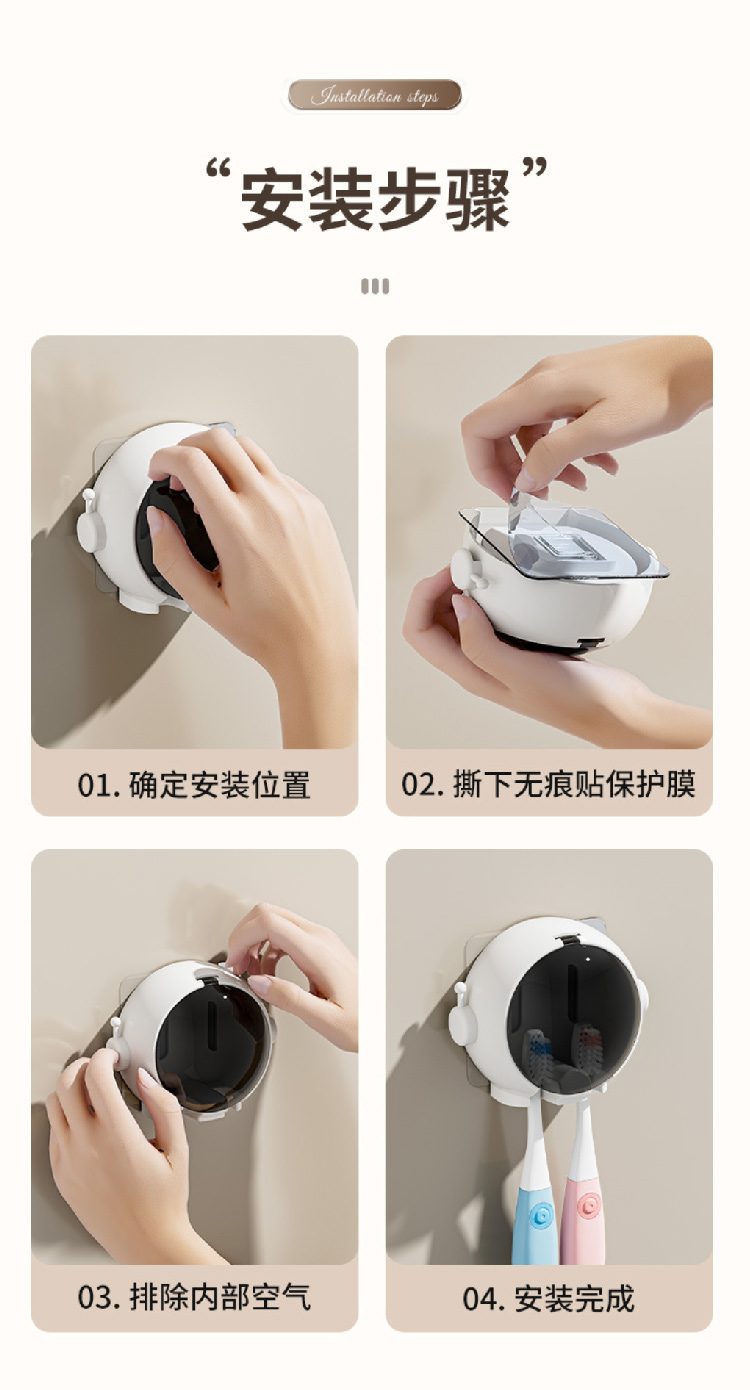 Installation steps

“安装步骤”

01. 确定安装位置

02. 撕下无痕贴保护膜

03. 排除内部空气

04. 安装完成