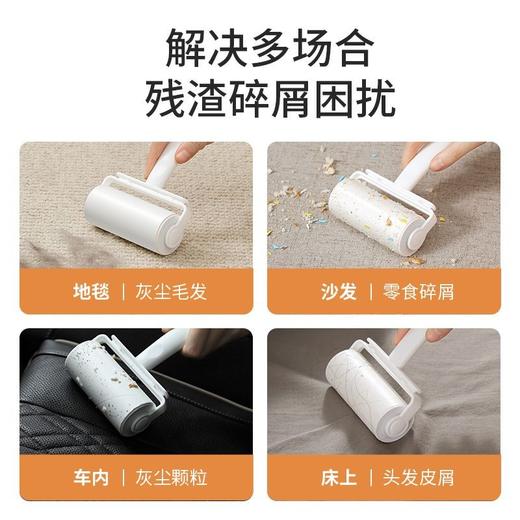 解决多场合
残渣碎屑困扰

地毯 | 灰尘毛发

沙发 | 零食碎屑

车内 | 灰尘颗粒

床上 | 头发皮屑