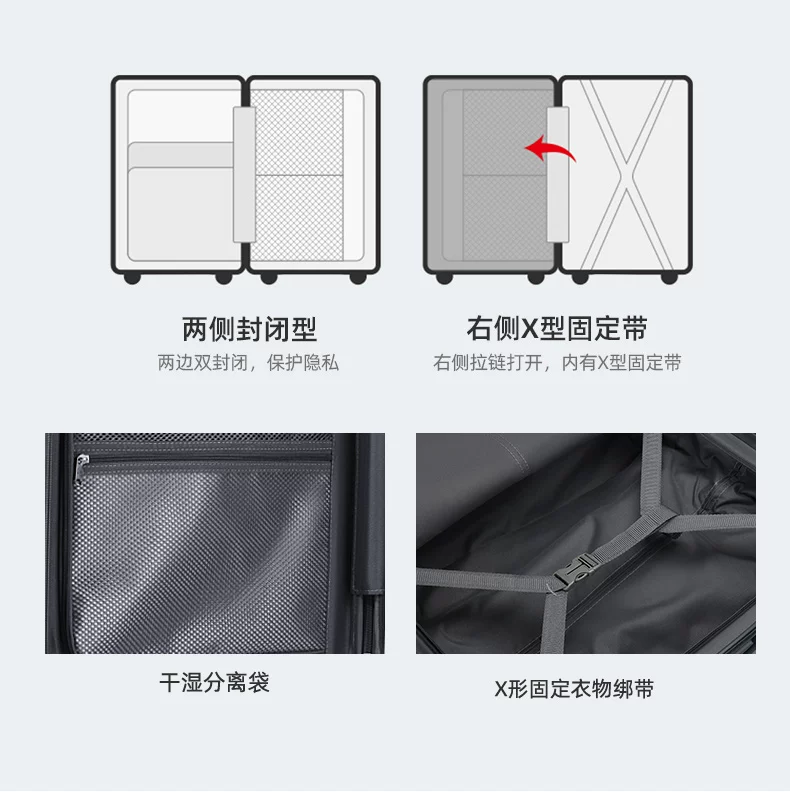 两侧封闭型
两边双封闭，保护隐私

右侧X型固定带
右侧拉链打开，内有X型固定带

干湿分离袋

X形固定衣物绑带