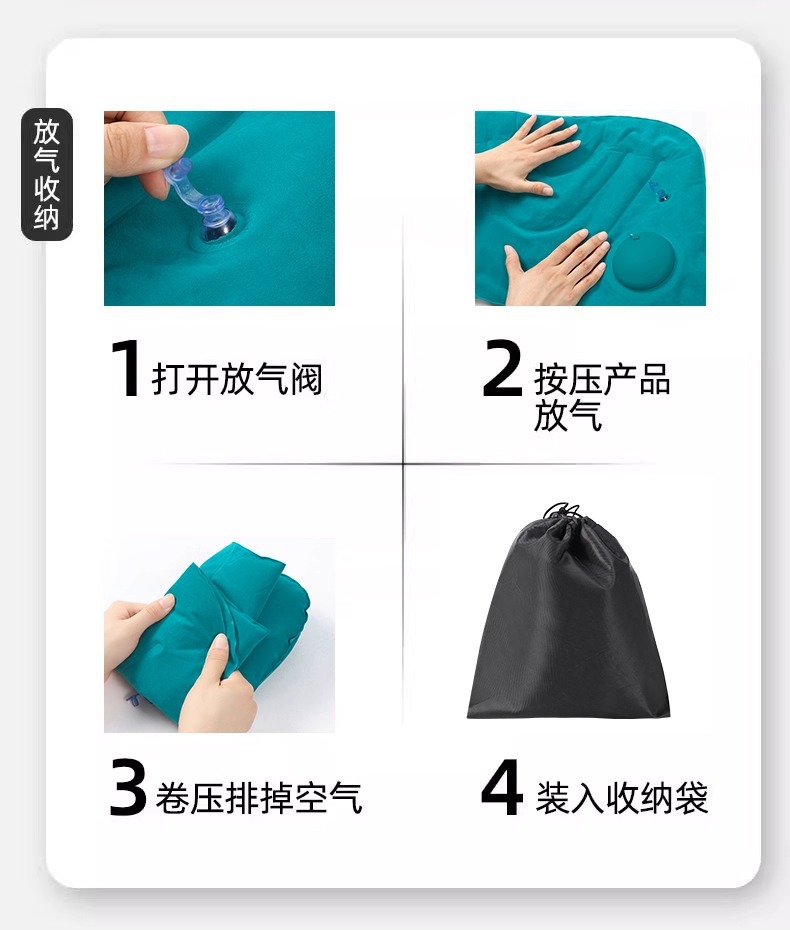 放气收纳

1 打开放气阀

2 按压产品放气

3 卷压排掉空气

4 装入收纳袋