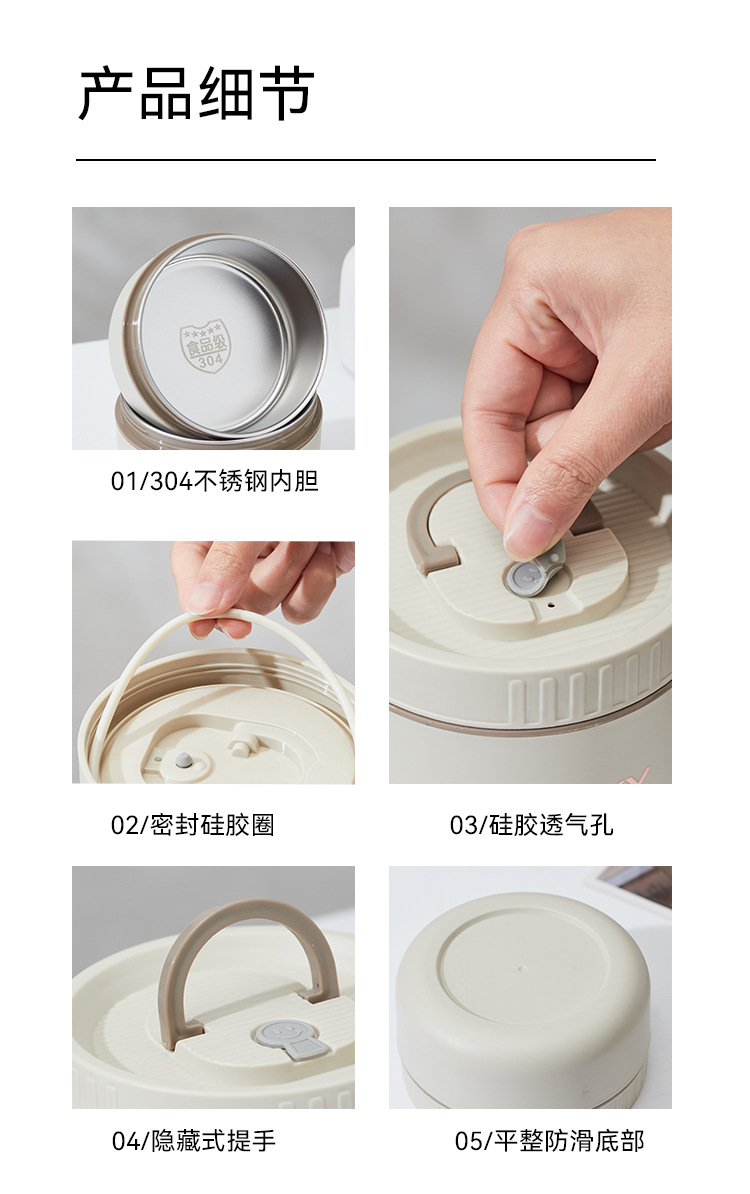 产品细节

食品级
304

01/304不锈钢内胆

02/密封硅胶圈

03/硅胶透气孔

04/隐藏式提手

05/平整防滑底部