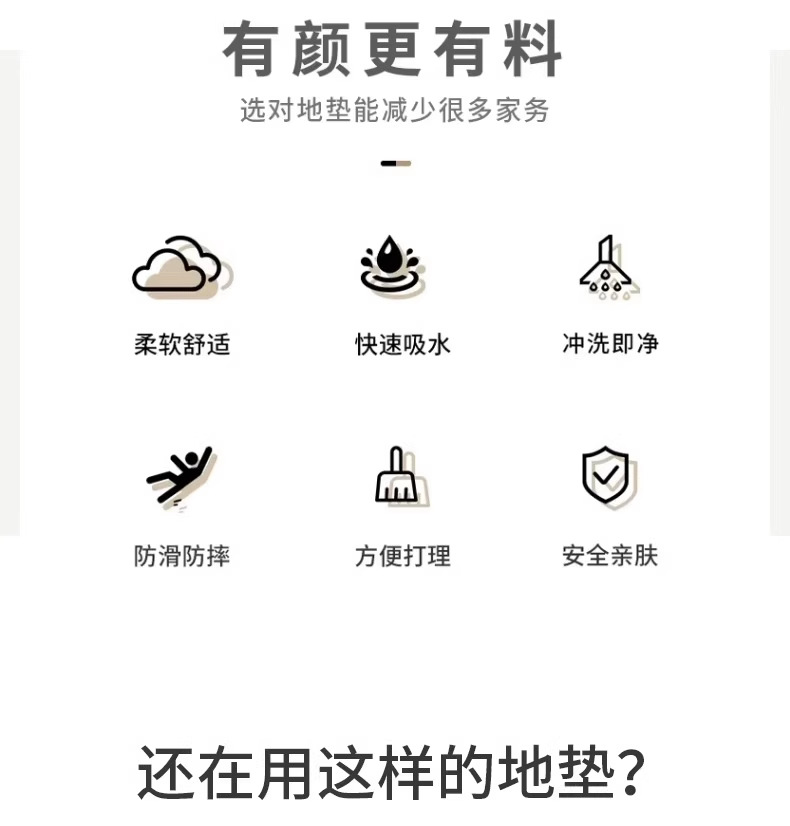 有颜更有料

选对地垫能减少很多家务

柔软舒适

快速吸水

冲洗即净

防滑防摔

方便打理

安全亲肤

还在用这样的地垫?