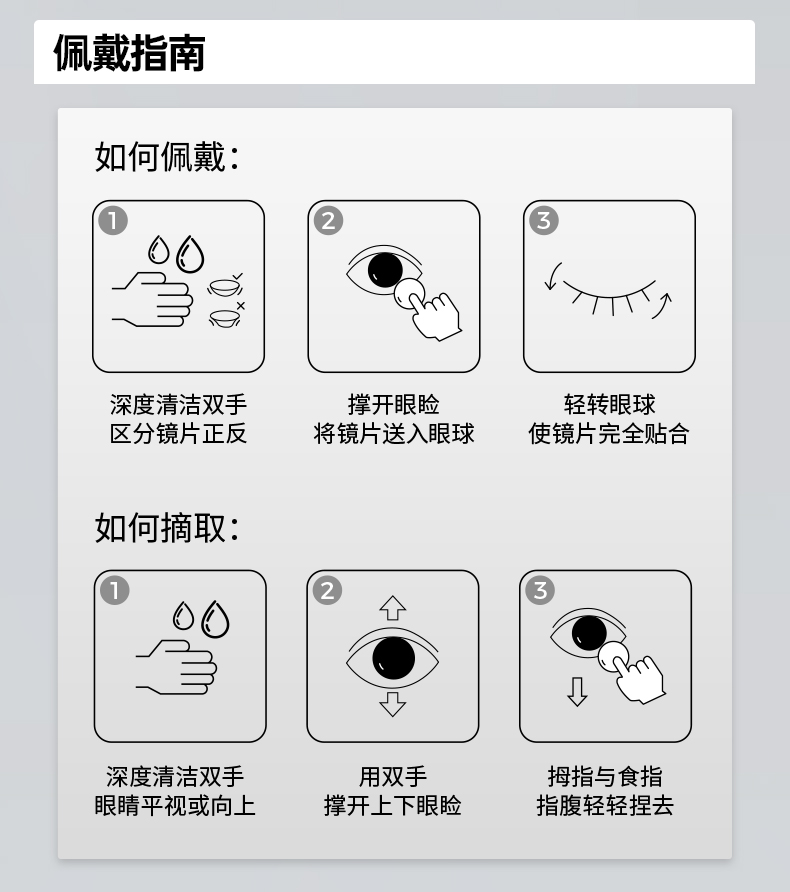 佩戴指南

如何佩戴：

1
深度清洁双手
区分镜片正反

2
撑开眼睑
将镜片送入眼球

3
轻转眼球
使镜片完全贴合

如何摘取：

1
深度清洁双手
眼睛平视或向上

2
用双手
撑开上下眼睑

3
拇指与食指
指腹轻轻捏去