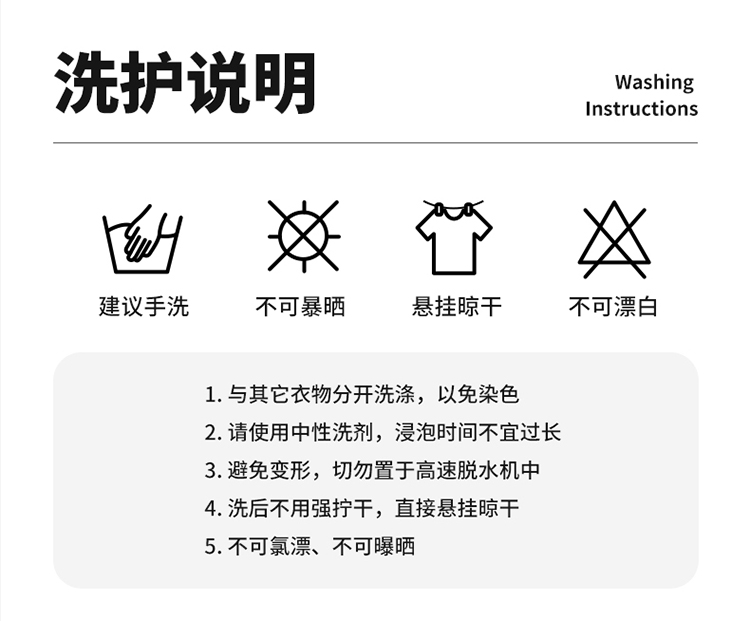 洗护说明

Washing Instructions

建议手洗

不可暴晒

悬挂晾干

不可漂白

1. 与其它衣物分开洗涤，以免染色
2. 请使用中性洗剂，浸泡时间不宜过长
3. 避免变形，切勿置于高速脱水机中
4. 洗后不用强拧干，直接悬挂晾干
5. 不可氯漂、不可曝晒