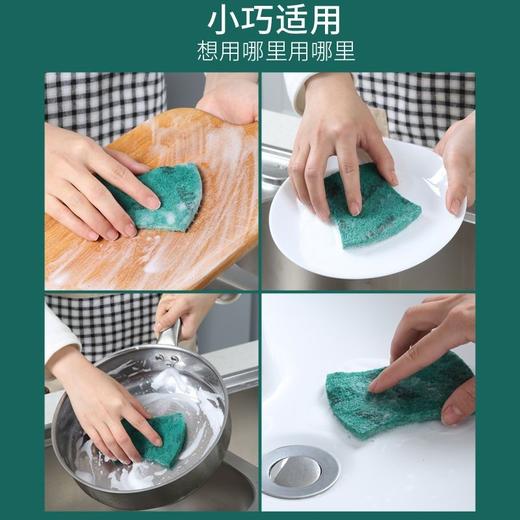 小巧适用
想用哪里用哪里