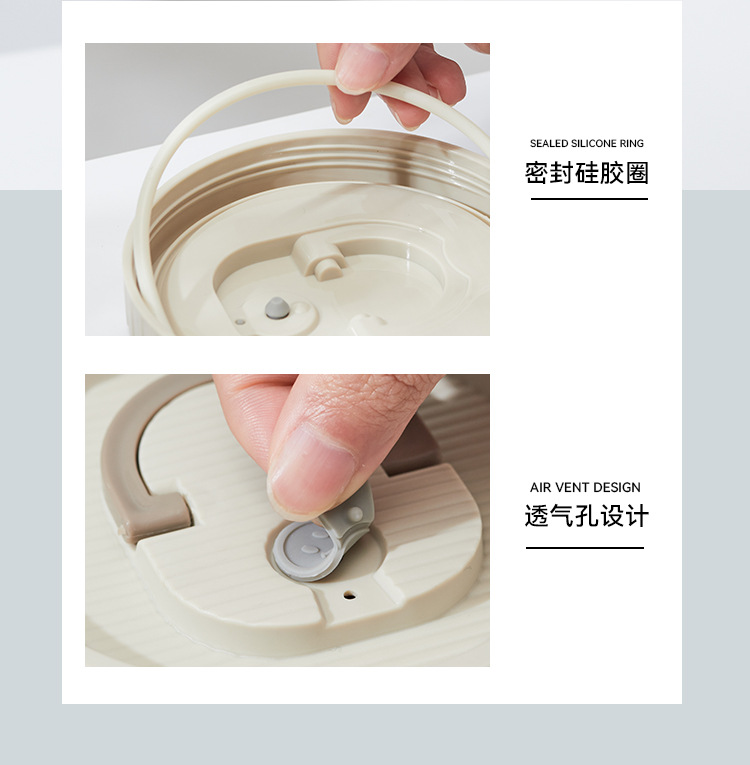 SEALED SILICONE RING
密封硅胶圈

AIR VENT DESIGN
透气孔设计